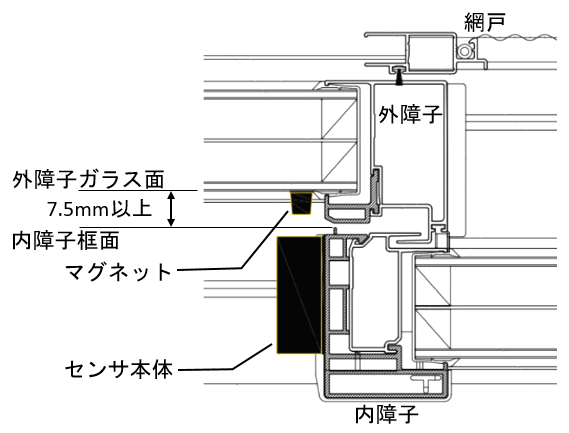 網戸

外障子

外障子ガラス面

7.5mm以上

内障子框面

マグネット

センサ本体

内障子