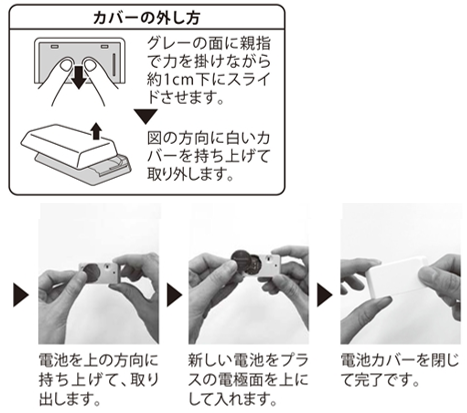 カバーの外し方

グレーの面に親指で力を掛けながら約1cm下にスライドさせます。

図の方向に白いカバーを持ち上げて取り外します。

電池を上の方向に持ち上げて、取り出します。

新しい電池をプラスの電極面を上にして入れます。

電池カバーを閉じて完了です。