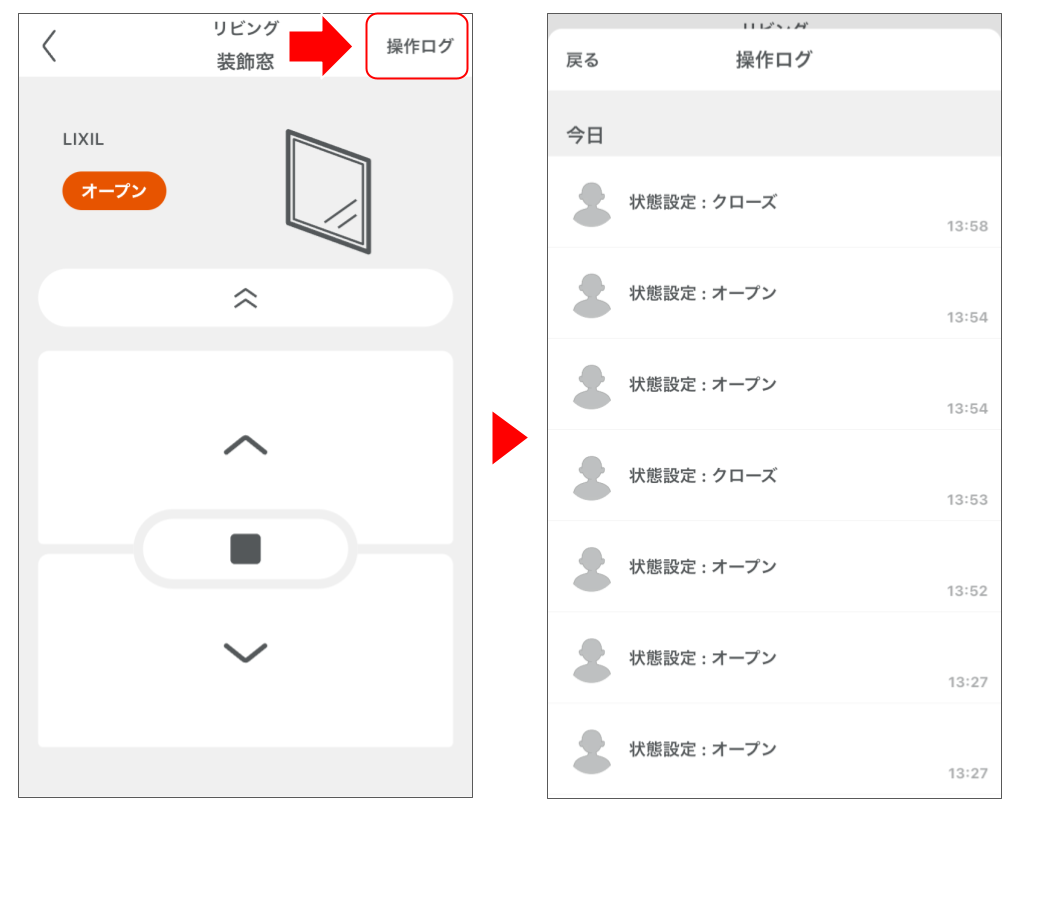 リビング
装飾窓
操作ログ

LIXIL
オープン

リビング
戻る 操作ログ

今日

状態設定：クローズ
13:58

状態設定：オープン
13:54

状態設定：オープン
13:54

状態設定：クローズ
13:53

状態設定：オープン
13:52

状態設定：オープン
13:27

状態設定：オープン
13:27