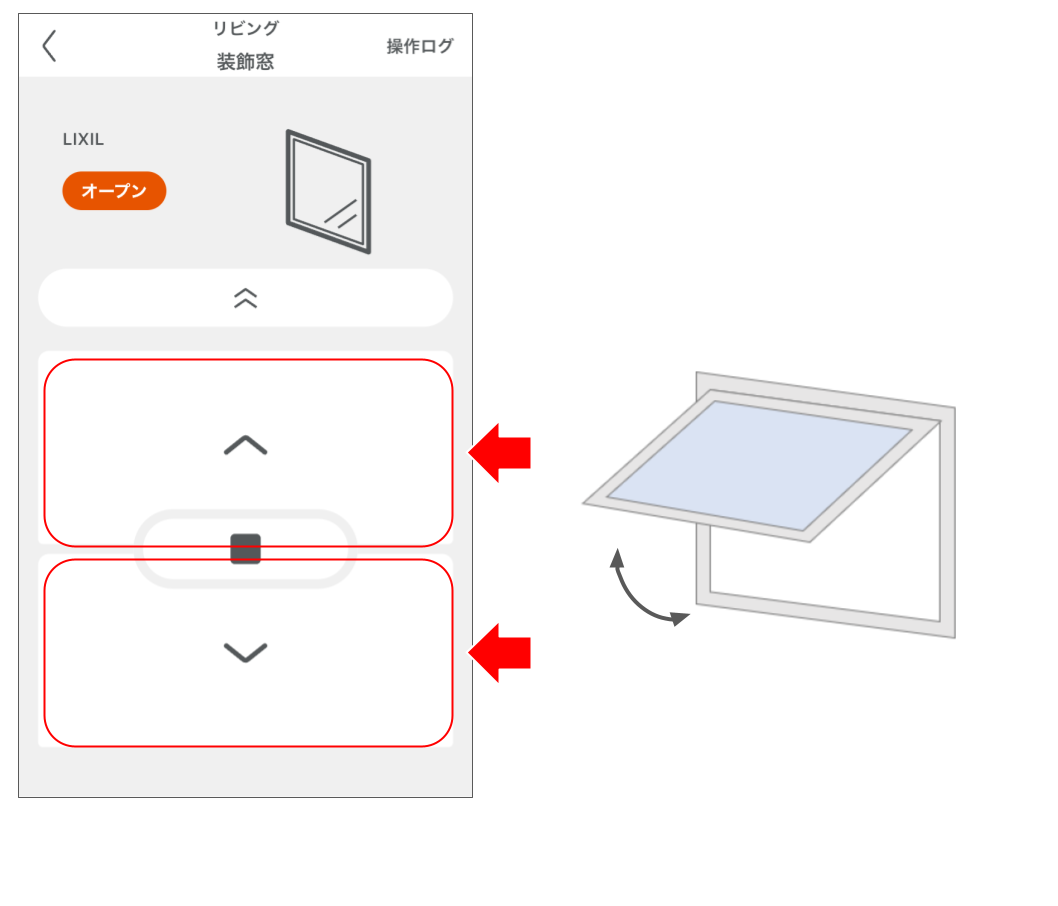 リビング
装飾窓
操作ログ

LIXIL

オープン