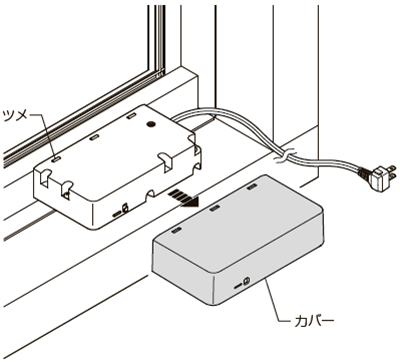 ツメ

カバー