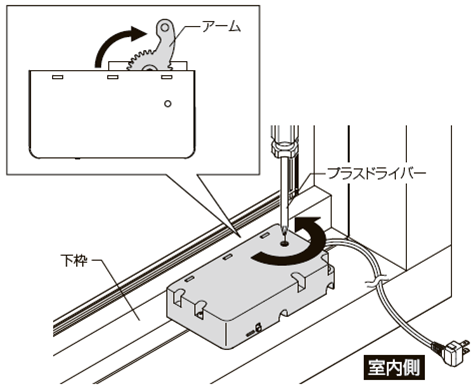 アーム

プラスドライバー

下枠

室内側