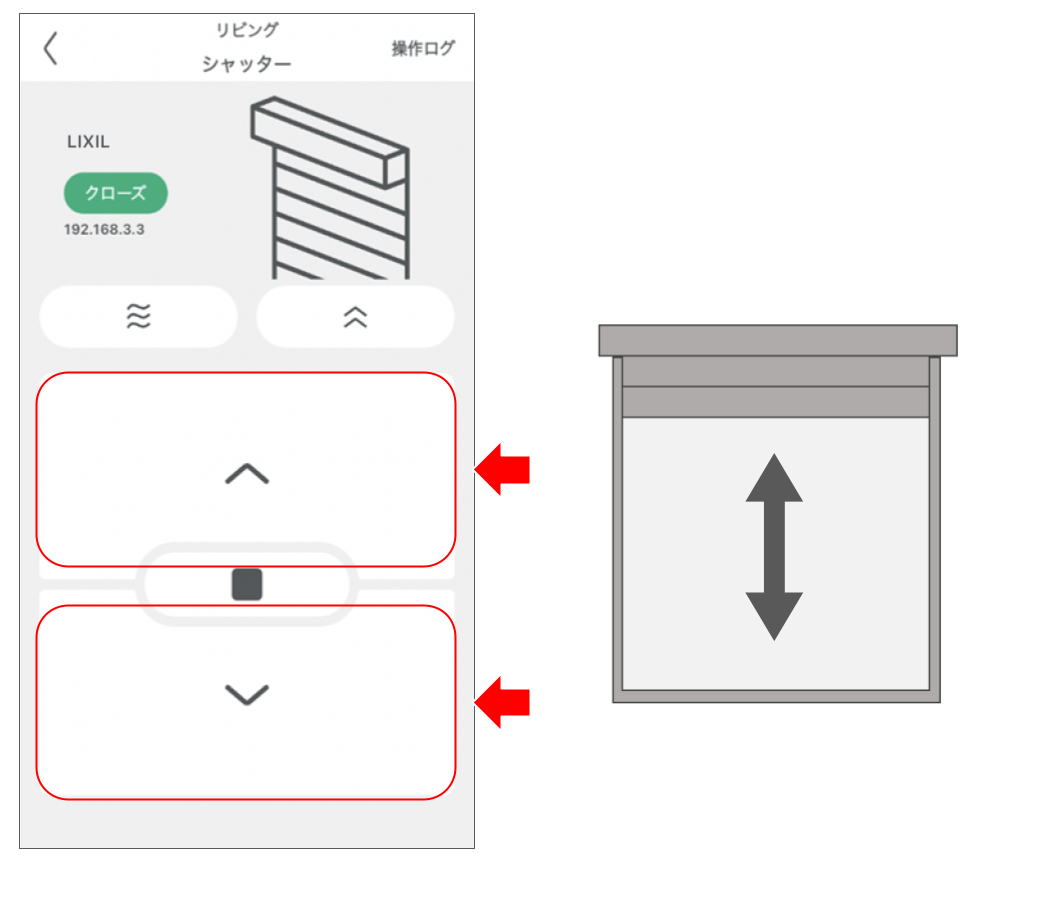 リビング
シャッター
操作ログ

LIXIL

クローズ

192.168.3.3