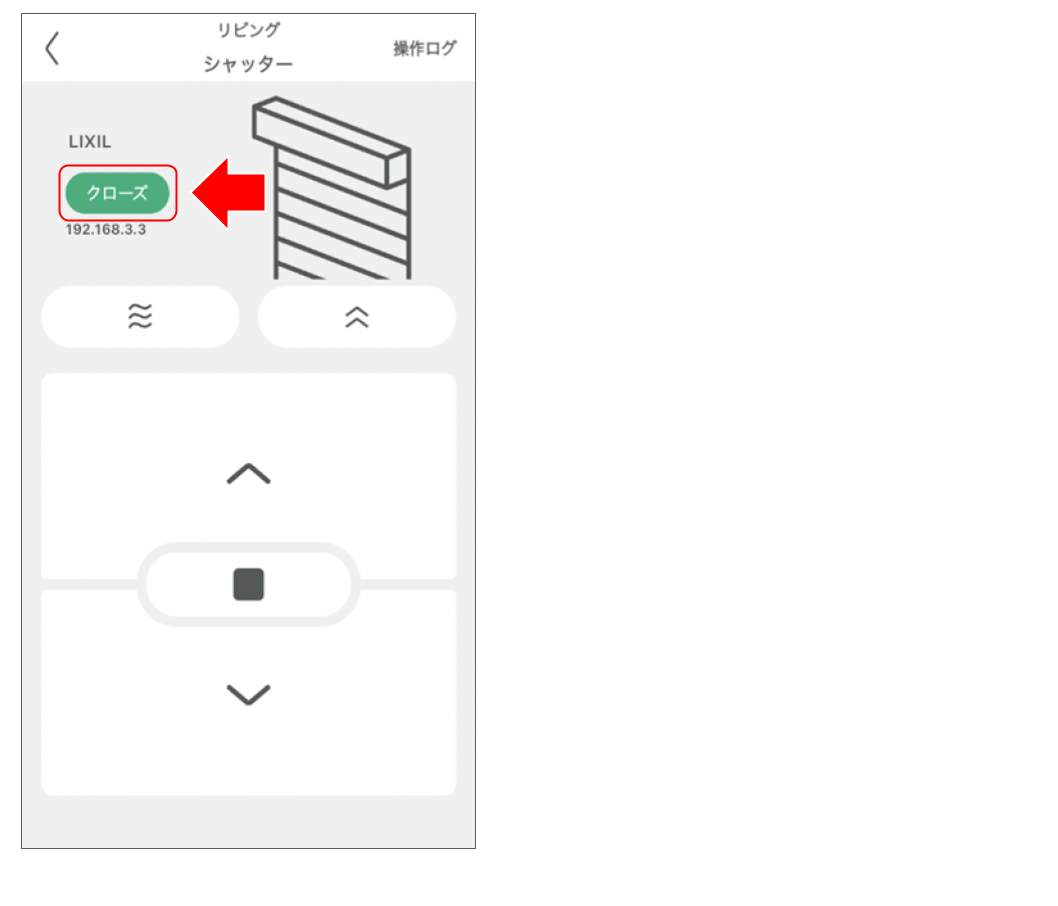 リビング
シャッター
操作ログ

LIXIL
クローズ
192.168.3.3