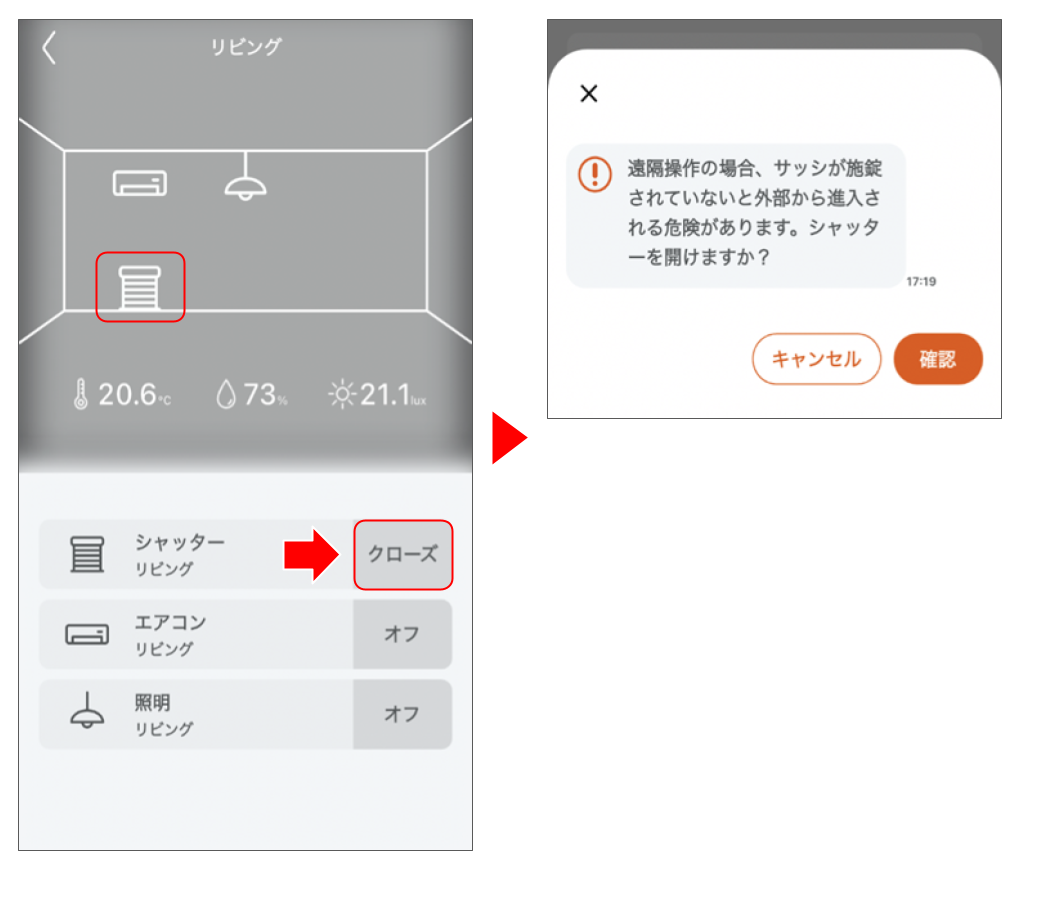 リビング

20.6℃ 73% 21.1lux

シャッター
リビング
クローズ

エアコン
リビング
オフ

照明
リビング
オフ

×

遠隔操作の場合、サッシが施錠されていないと外部から進入される危険があります。シャッターを開けますか？
17:19

キャンセル
確認