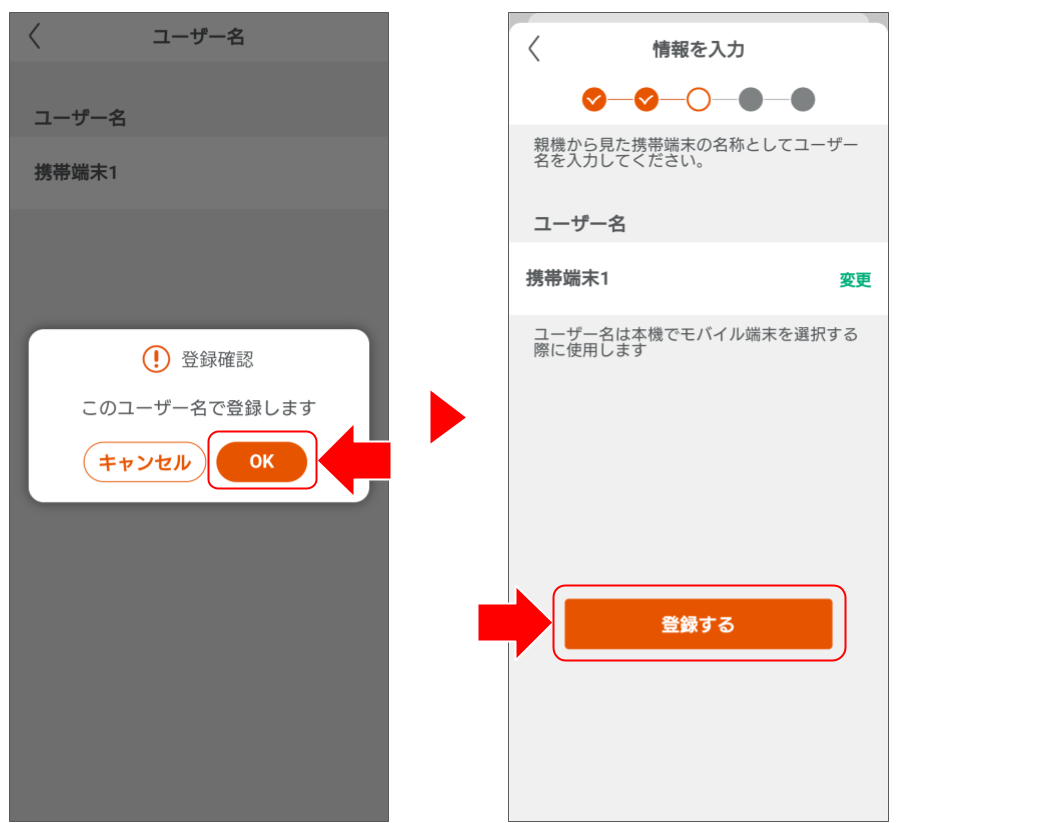 ユーザー名

ユーザー名

携帯端末1

登録確認

このユーザー名で登録します

キャンセル

OK

情報を入力

親機から見た携帯端末の名称としてユーザー名を入力してください。

ユーザー名

携帯端末1

変更

ユーザー名は本機でモバイル端末を選択する際に使用します

登録する