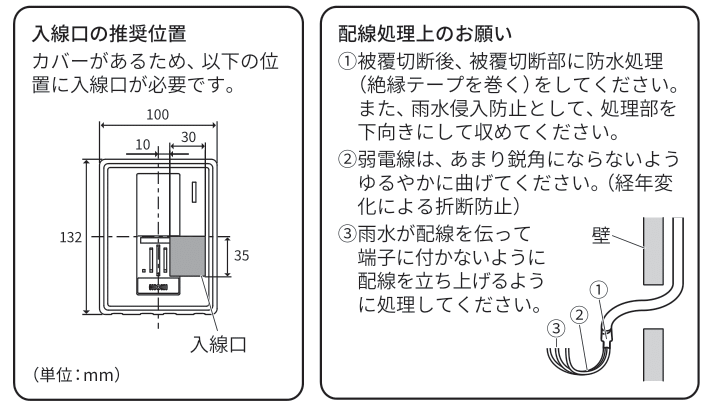 入線口の推奨位置
カバーがあるため、以下の位置に入線口が必要です。

100
10
30
132
35
入線口

(単位:mm)

配線処理上のお願い
①被覆切断後、被覆切断部に防水処理(絶縁テープを巻く)をしてください。また、雨水侵入防止として、処理部を下向きにして収めてください。
②弱電線は、あまり鋭角にならないようゆるやかに曲げてください。(経年変化による折断防止)
③雨水が配線を伝って端子に付かないように配線を立ち上げるように処理してください。

壁
①
②
③