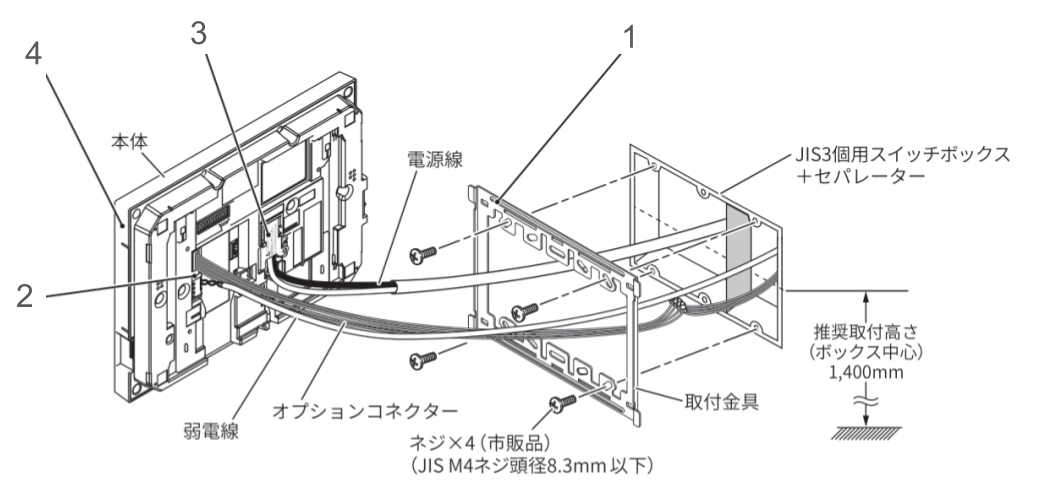 4

3

1

本体

電源線

JIS3個用スイッチボックス
＋セパレーター

2

推奨取付高さ
（ボックス中心）
1,400mm

弱電線

オプションコネクター

取付金具

ネジ×4（市販品）
（JIS M4ネジ頭径8.3mm 以下）