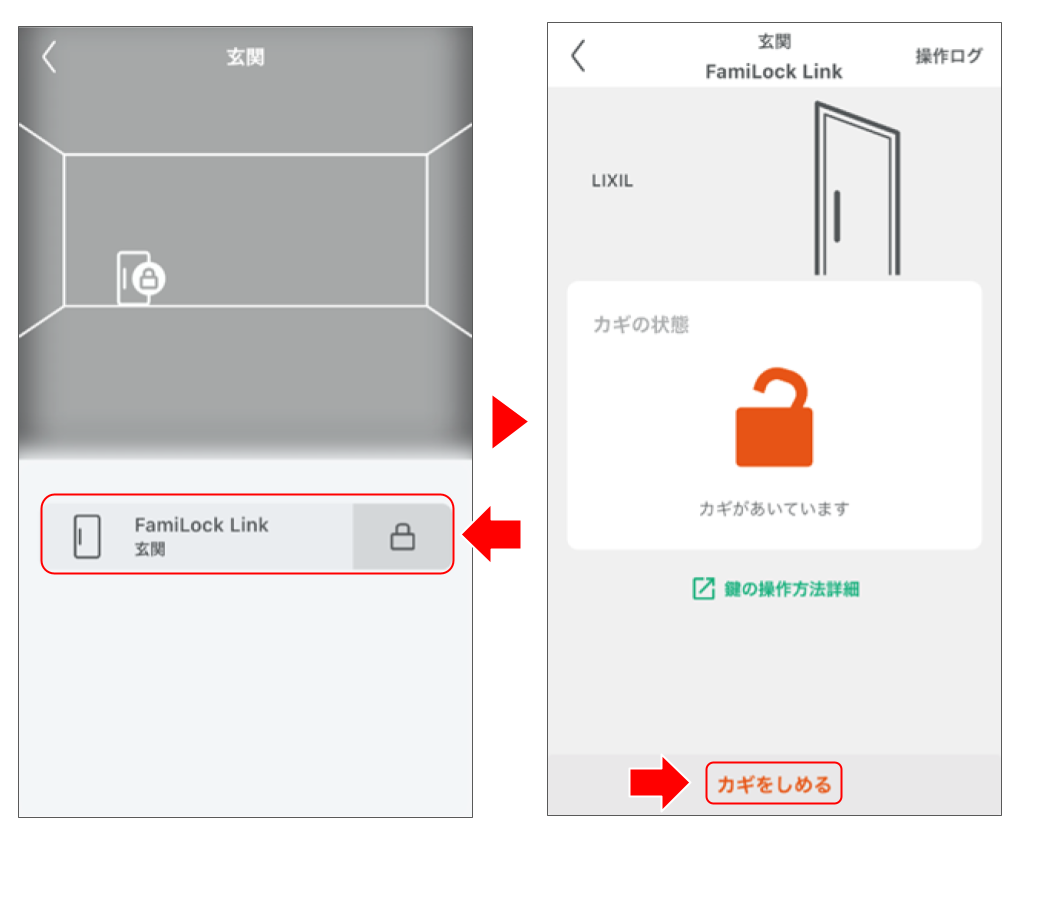 玄関

FamiLock Link
玄関

玄関
FamiLock Link
操作ログ

LIXIL

カギの状態

カギがあいています

鍵の操作方法詳細

カギをしめる