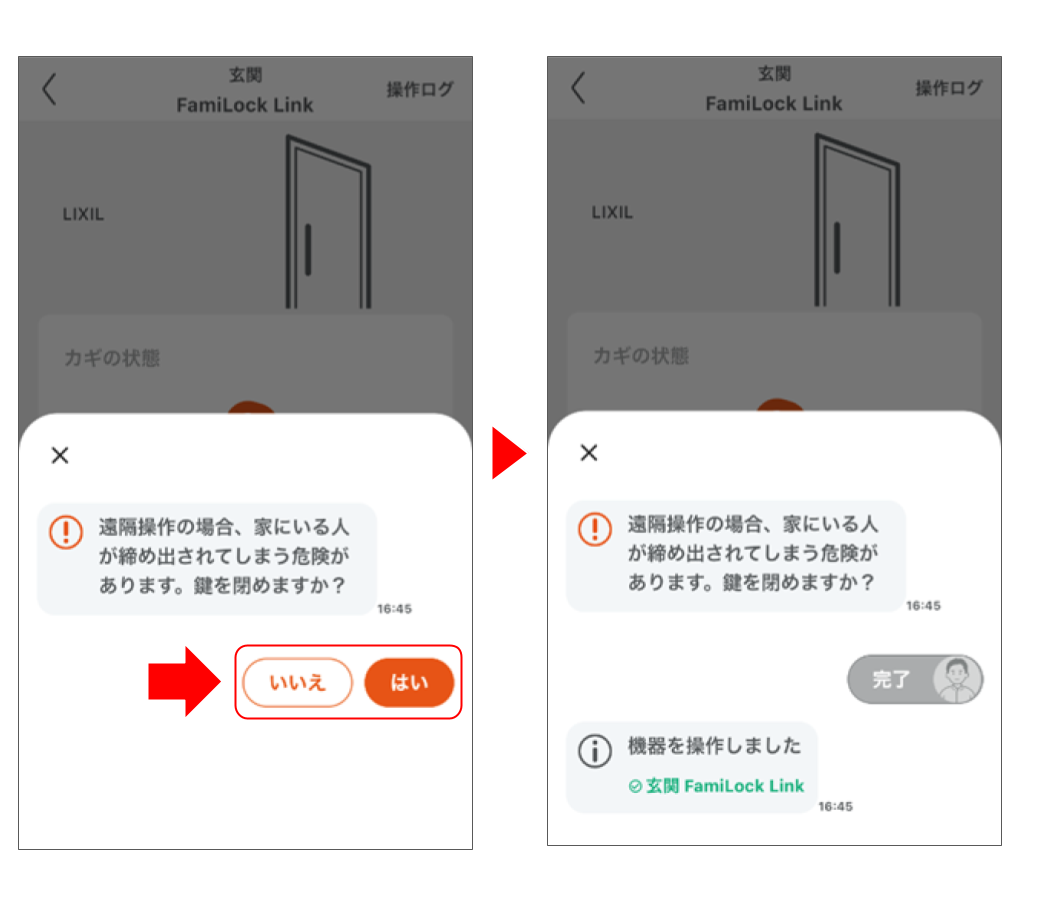 玄関
FamiLock Link
操作ログ

LIXIL

カギの状態

×

遠隔操作の場合、家にいる人が締め出されてしまう危険があります。鍵を閉めますか？
16:45

いいえ
はい

玄関
FamiLock Link
操作ログ

LIXIL

カギの状態

×

遠隔操作の場合、家にいる人が締め出されてしまう危険があります。鍵を閉めますか？
16:45

完了

機器を操作しました
玄関 FamiLock Link
16:45