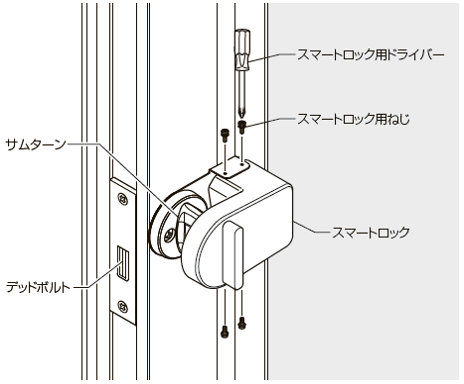 スマートロック用ドライバー
スマートロック用ねじ
サムターン
スマートロック
デッドボルト