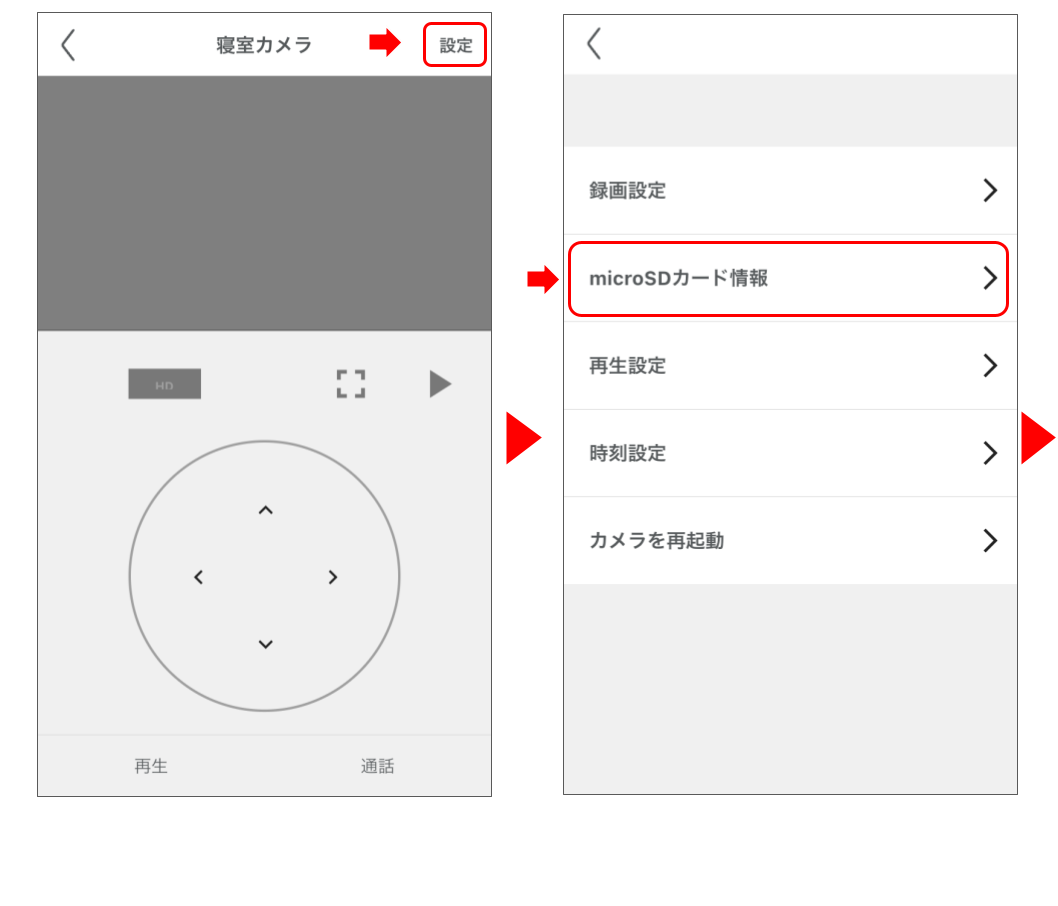 寝室カメラ

設定

HD

再生

通話

録画設定

microSDカード情報

再生設定

時刻設定

カメラを再起動