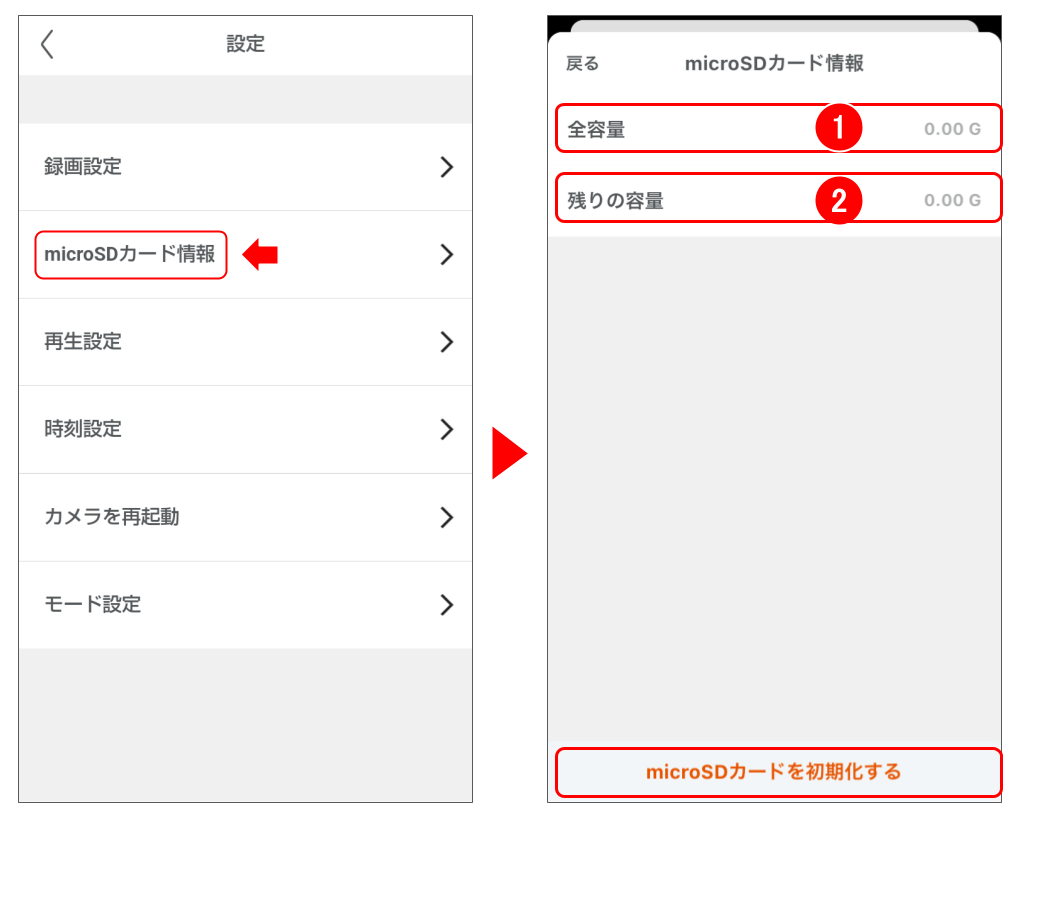 設定

録画設定

microSDカード情報

再生設定

時刻設定

カメラを再起動

モード設定

戻る microSDカード情報

全容量 1 0.00 G

残りの容量 2 0.00 G

microSDカードを初期化する