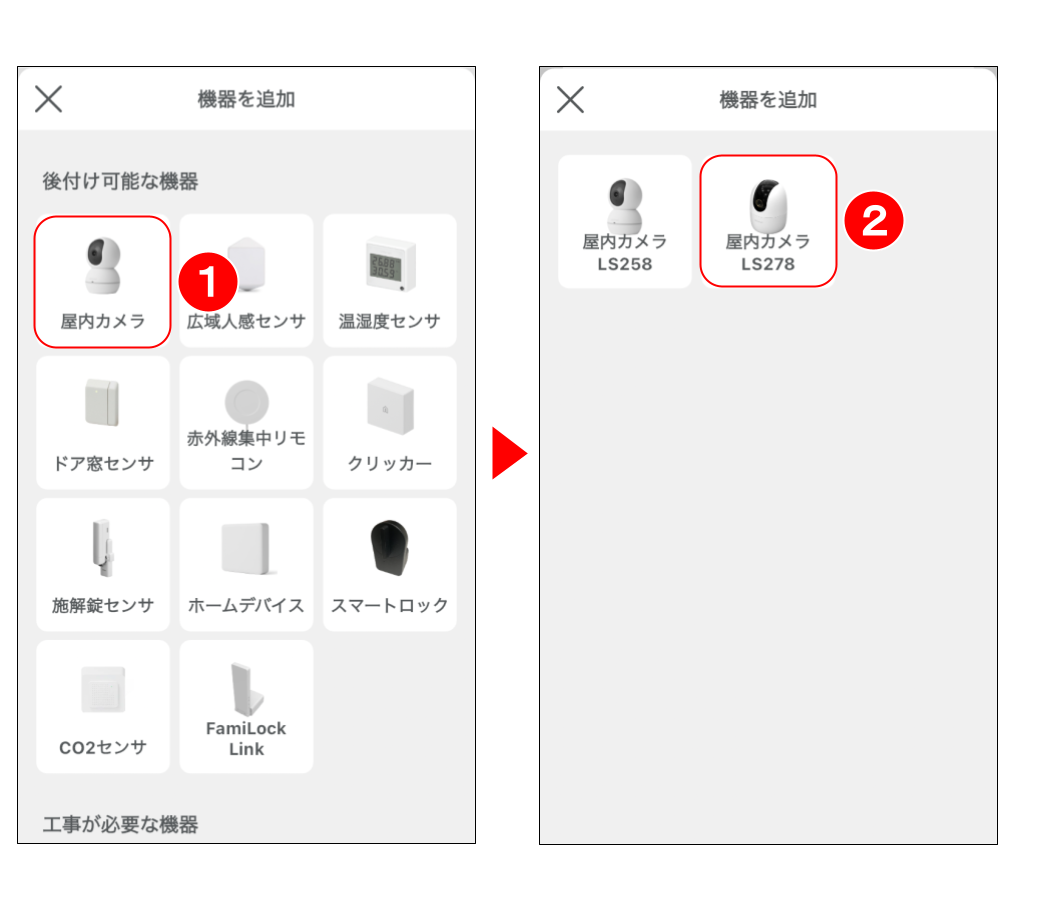 機器を追加

後付け可能な機器

屋内カメラ

1

広域人感センサ

温湿度センサ

ドア窓センサ

赤外線集中リモコン

クリッカー

施解錠センサ

ホームデバイス

スマートロック

CO2センサ

FamiLock Link

工事が必要な機器

機器を追加

屋内カメラ LS258

屋内カメラ LS278

2