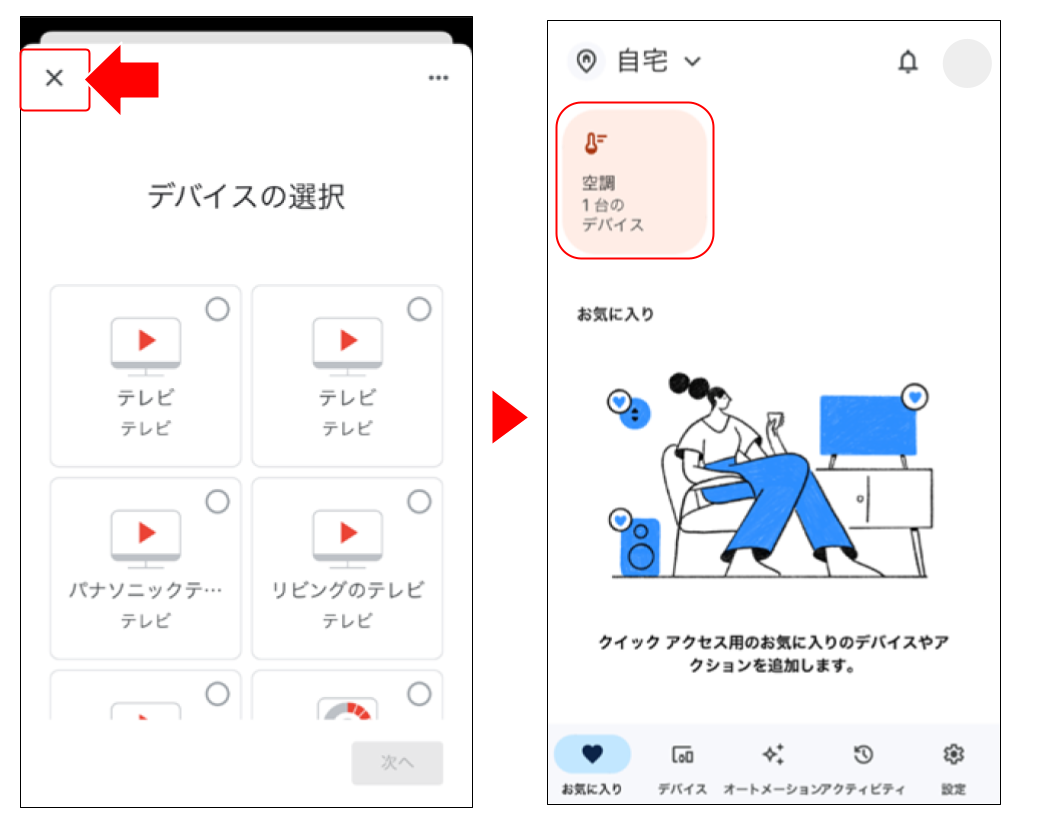 ×

...

デバイスの選択

テレビ
テレビ

テレビ
テレビ

パナソニックテ…
テレビ

リビングのテレビ
テレビ

次へ

自宅

空調
1 台の
デバイス

お気に入り

クイック アクセス用のお気に入りのデバイスやアクションを追加します。

お気に入り
デバイス
オートメーション
アクティビティ
設定