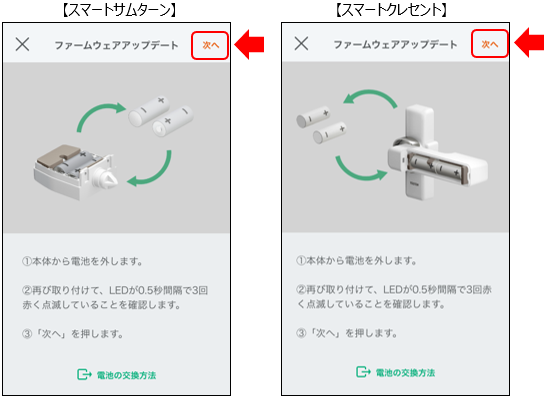 【スマートサムターン】

ファームウェアアップデート

次へ

①本体から電池を外します。

②再び取り付けて、LEDが0.5秒間隔で3回赤く点滅していることを確認します。

③「次へ」を押します。

電池の交換方法

【スマートクレセント】

ファームウェアアップデート

次へ

①本体から電池を外します。

②再び取り付けて、LEDが0.5秒間隔で3回赤く点滅していることを確認します。

③「次へ」を押します。

電池の交換方法