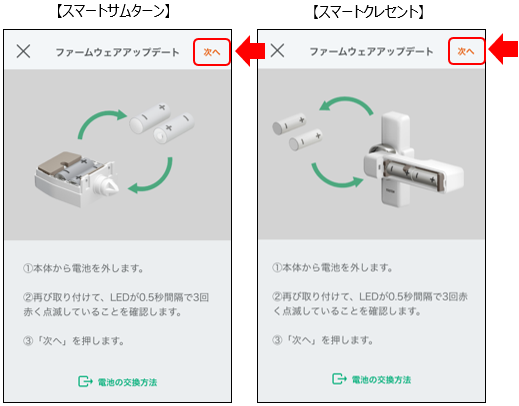 【スマートサムターン】

ファームウェアアップデート

次へ

①本体から電池を外します。

②再び取り付けて、LEDが0.5秒間隔で3回赤く点滅していることを確認します。

③「次へ」を押します。

電池の交換方法

【スマートクレセント】

ファームウェアアップデート

次へ

①本体から電池を外します。

②再び取り付けて、LEDが0.5秒間隔で3回赤く点滅していることを確認します。

③「次へ」を押します。

電池の交換方法