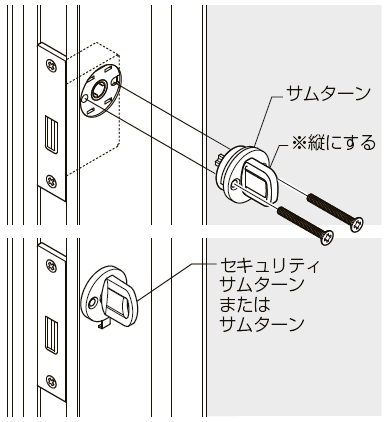 サムターン

※縦にする

セキュリティ
サムターン
または
サムターン