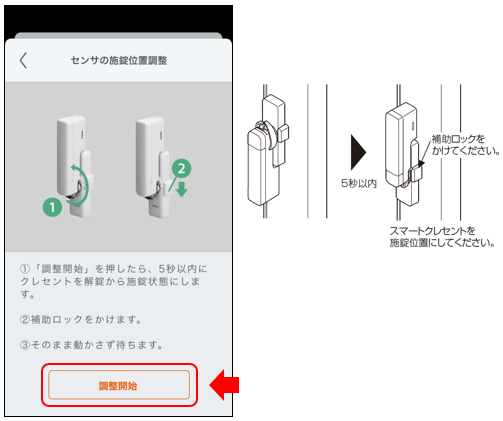 センサの施錠位置調整

1

2

①「調整開始」を押したら、5秒以内にクレセントを解錠から施錠状態にします。

②補助ロックをかけます。

③そのまま動かさず待ちます。

調整開始

5秒以内

補助ロックをかけてください。

スマートクレセントを施錠位置にしてください。