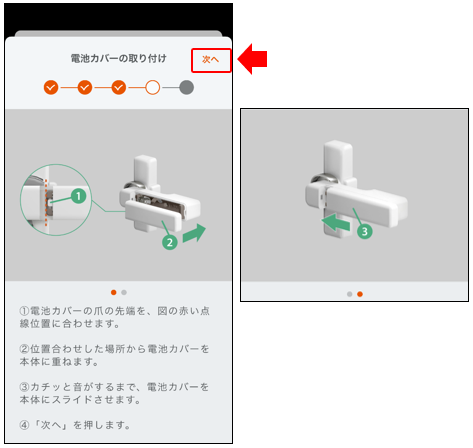 電池カバーの取り付け

次へ

1

2

3

①電池カバーの爪の先端を、図の赤い点線位置に合わせます。

②位置合わせした場所から電池カバーを本体に重ねます。

③カチッと音がするまで、電池カバーを本体にスライドさせます。

④「次へ」を押します。