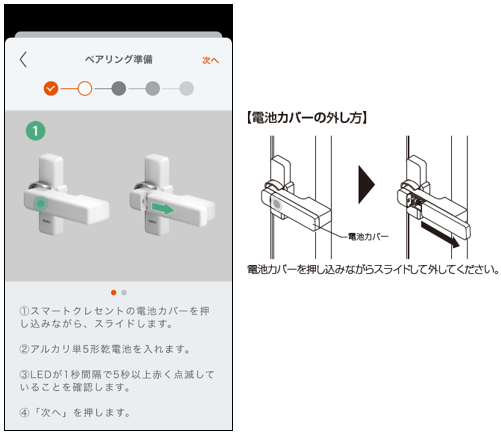 ペアリング準備

次へ

1

①スマートクレセントの電池カバーを押し込みながら、スライドします。

②アルカリ単5形乾電池を入れます。

③LEDが1秒間隔で5秒以上赤く点滅していることを確認します。

④「次へ」を押します。

【電池カバーの外し方】

電池カバー

電池カバーを押し込みながらスライドして外してください。