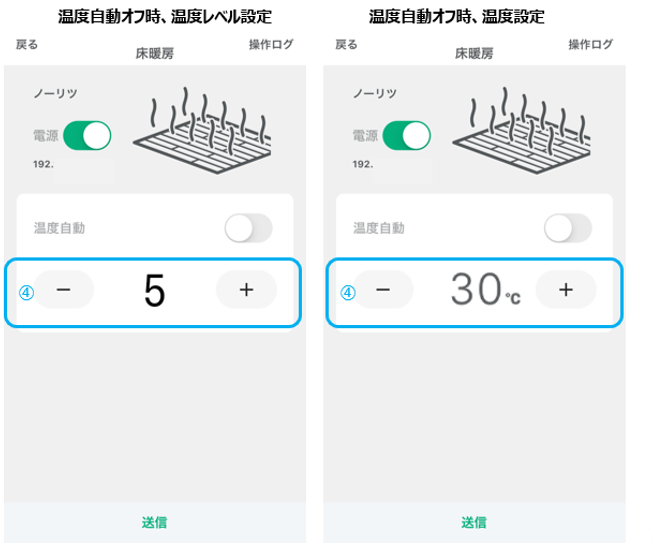 温度自動オフ時、温度レベル設定

戻る
床暖房
操作ログ

ノーリツ

電源

192.

温度自動

④ − 5 +

送信

温度自動オフ時、温度設定

戻る
床暖房
操作ログ

ノーリツ

電源

192.

温度自動

④ − 30℃ +

送信