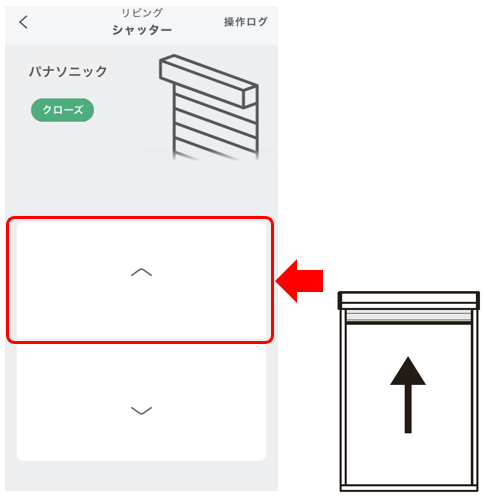 リビング
シャッター
操作ログ

パナソニック

クローズ