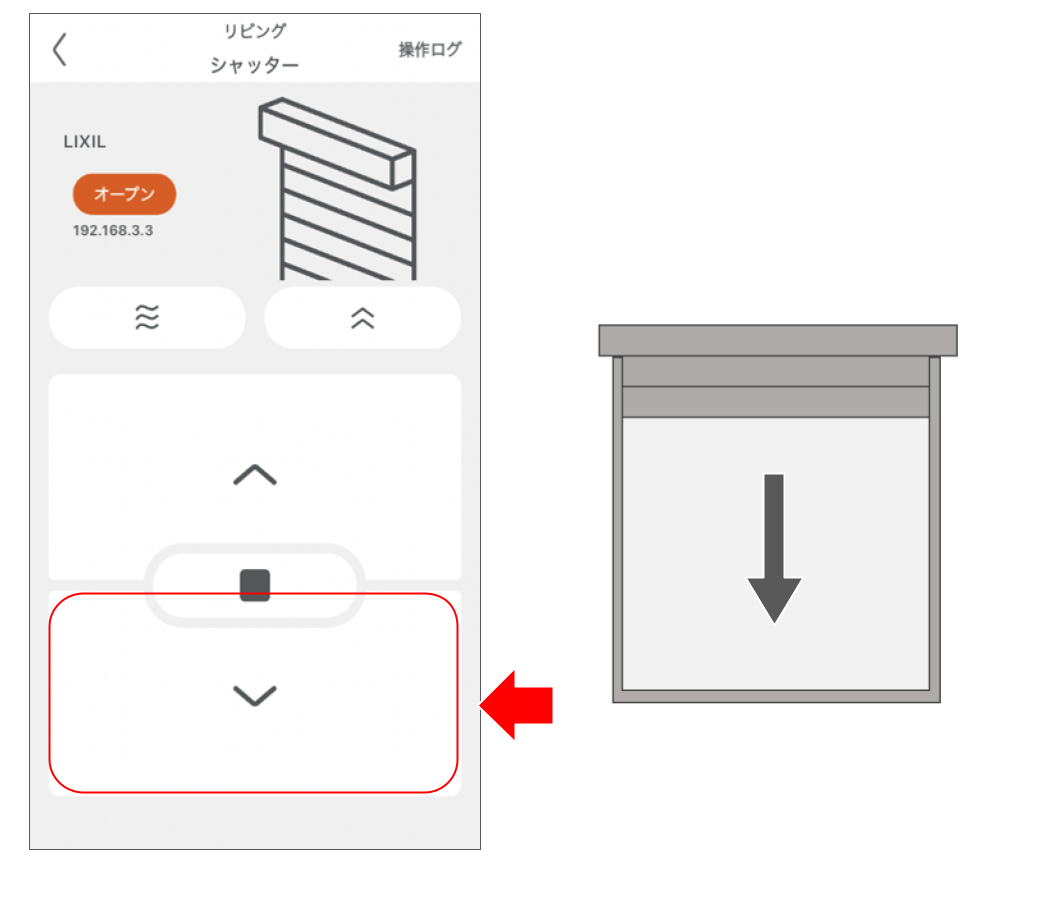 リビング
シャッター
操作ログ

LIXIL
オープン
192.168.3.3