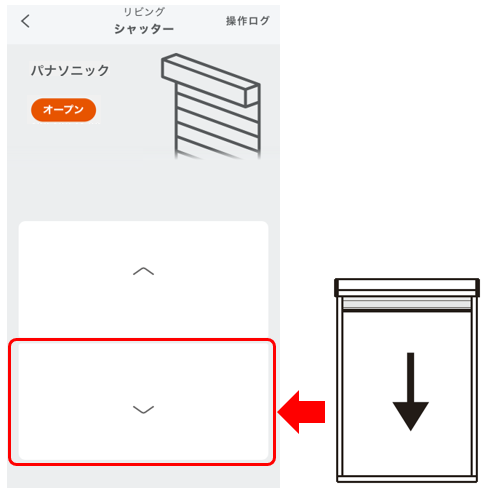 リビング
シャッター
操作ログ

パナソニック

オープン