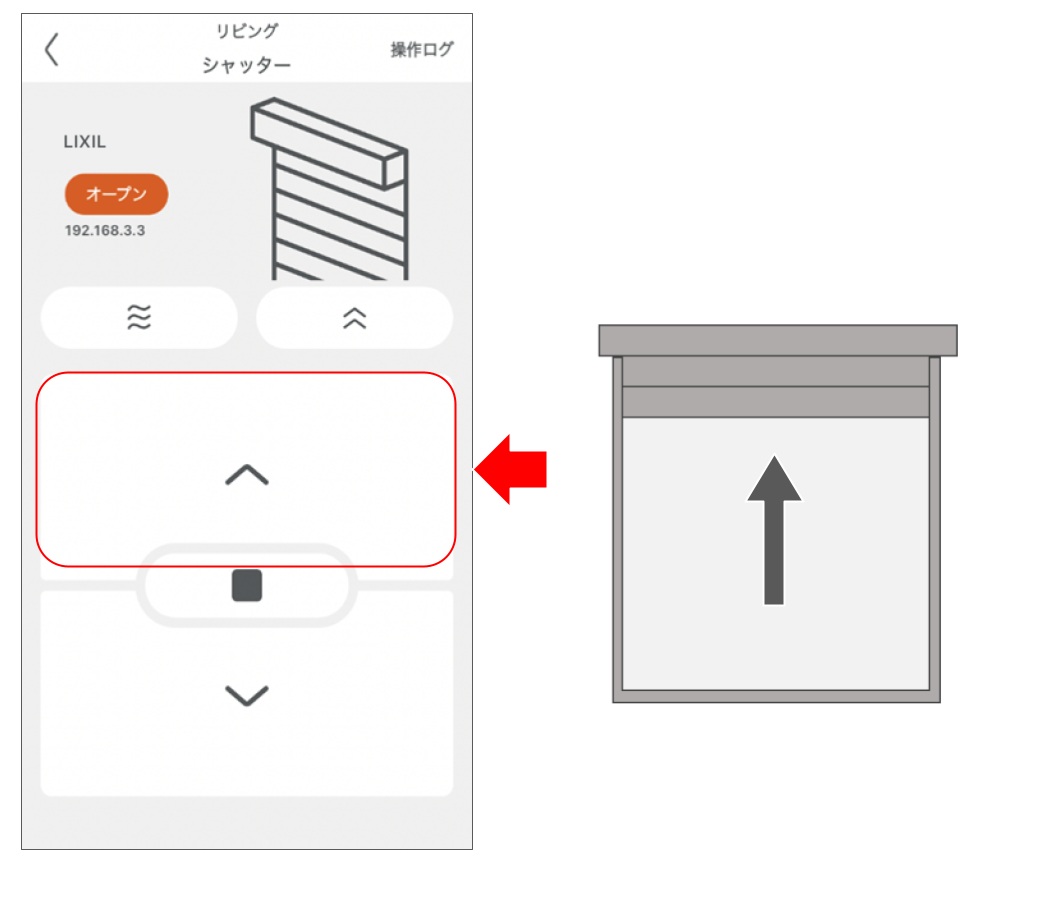 リビング
シャッター
操作ログ

LIXIL
オープン
192.168.3.3