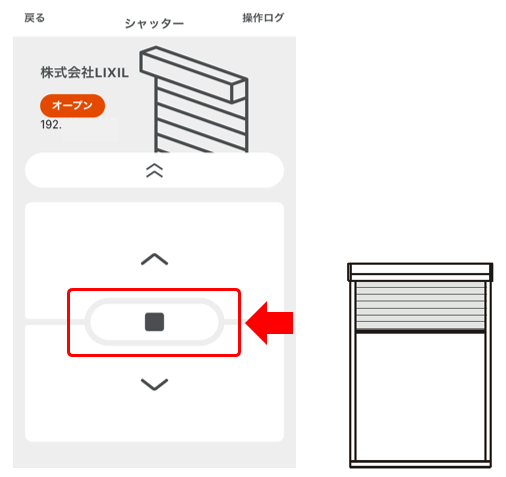 戻る
シャッター
操作ログ

株式会社LIXIL

オープン

192.