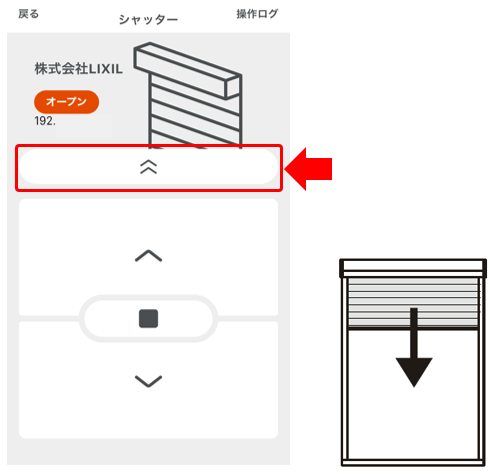 戻る

シャッター

操作ログ

株式会社LIXIL

オープン

192.