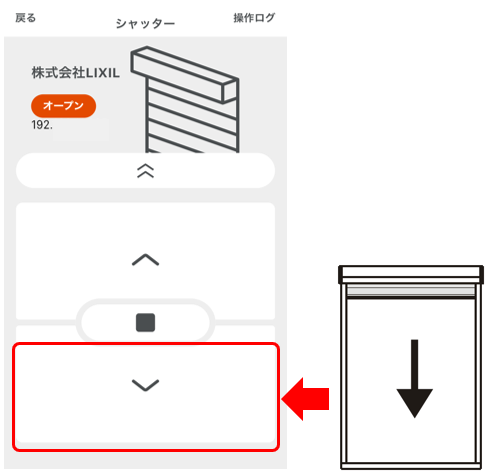 戻る
シャッター
操作ログ

株式会社LIXIL

オープン

192.