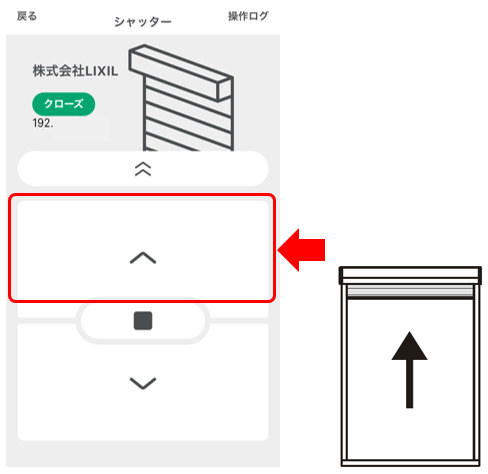 戻る
シャッター
操作ログ

株式会社LIXIL

クローズ

192.