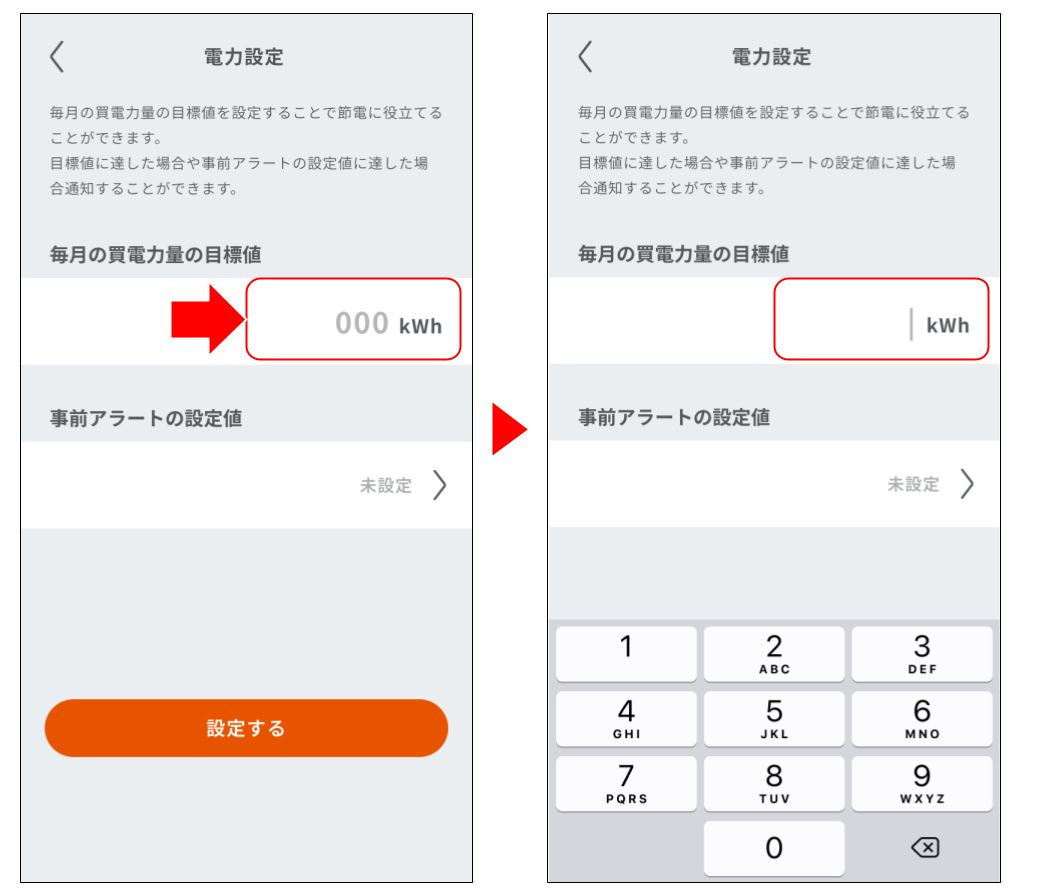 電力設定

毎月の買電力量の目標値を設定することで節電に役立てることができます。
目標値に達した場合や事前アラートの設定値に達した場合通知することができます。

毎月の買電力量の目標値

000 kWh

事前アラートの設定値

未設定

設定する

電力設定

毎月の買電力量の目標値を設定することで節電に役立てることができます。
目標値に達した場合や事前アラートの設定値に達した場合通知することができます。

毎月の買電力量の目標値

kWh

事前アラートの設定値

未設定

1
2 ABC
3 DEF
4 GHI
5 JKL
6 MNO
7 PQRS
8 TUV
9 WXYZ
0