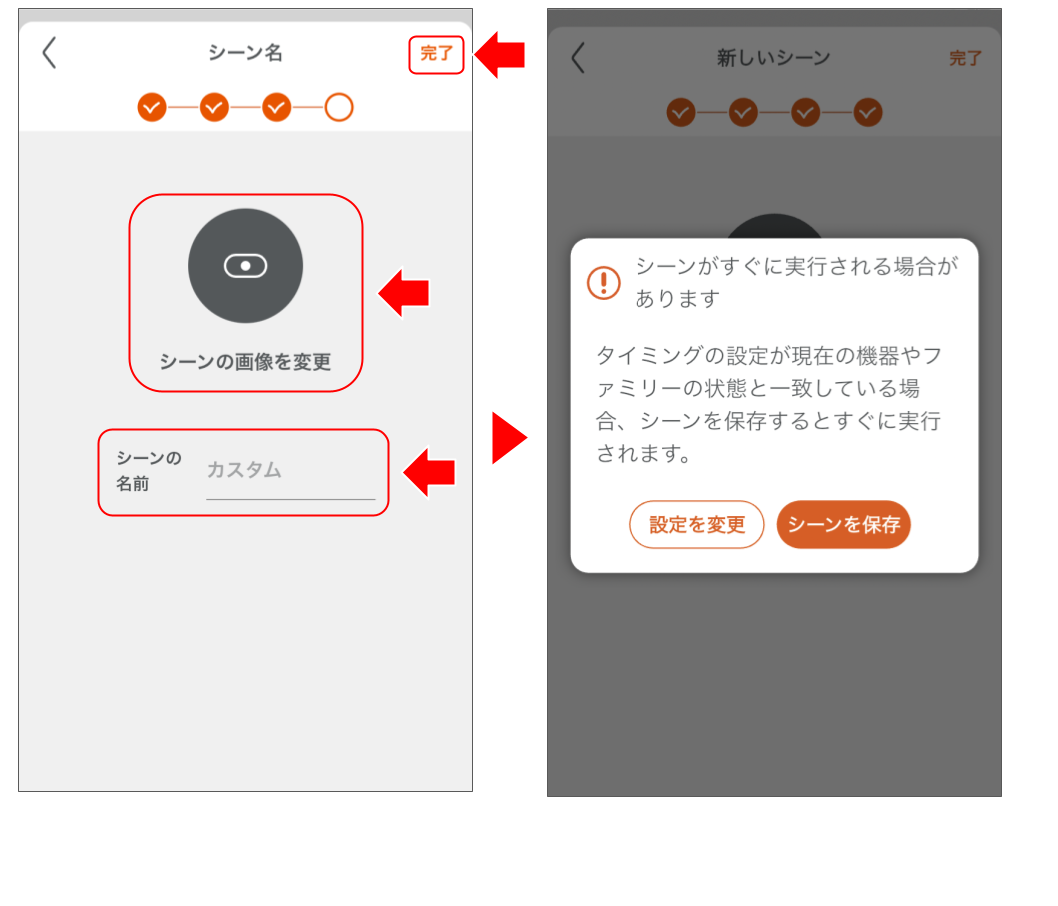 シーン名

完了

シーンの画像を変更

シーンの名前

カスタム

新しいシーン

完了

シーンがすぐに実行される場合があります

タイミングの設定が現在の機器やファミリーの状態と一致している場合、シーンを保存するとすぐに実行されます。

設定を変更

シーンを保存