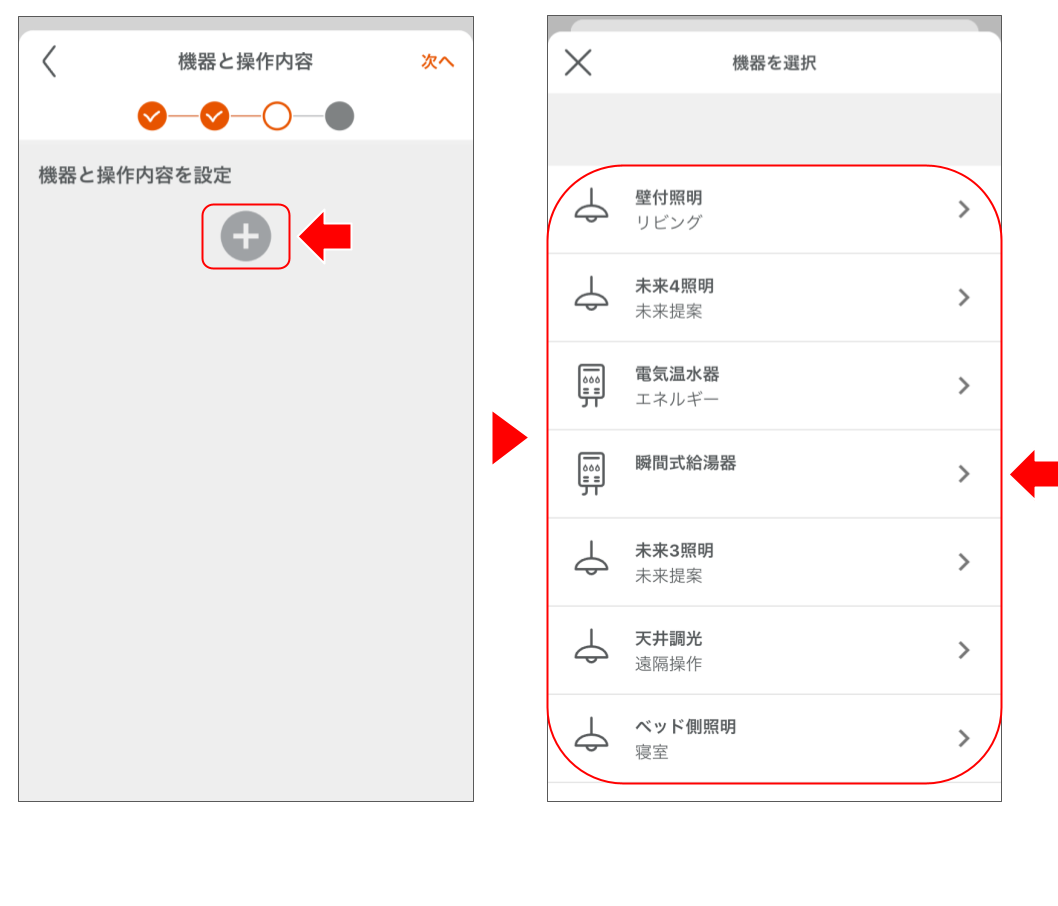 機器と操作内容

次へ

機器と操作内容を設定

機器を選択

壁付照明
リビング

未来4照明
未来提案

電気温水器
エネルギー

瞬間式給湯器

未来3照明
未来提案

天井調光
遠隔操作

ベッド側照明
寝室