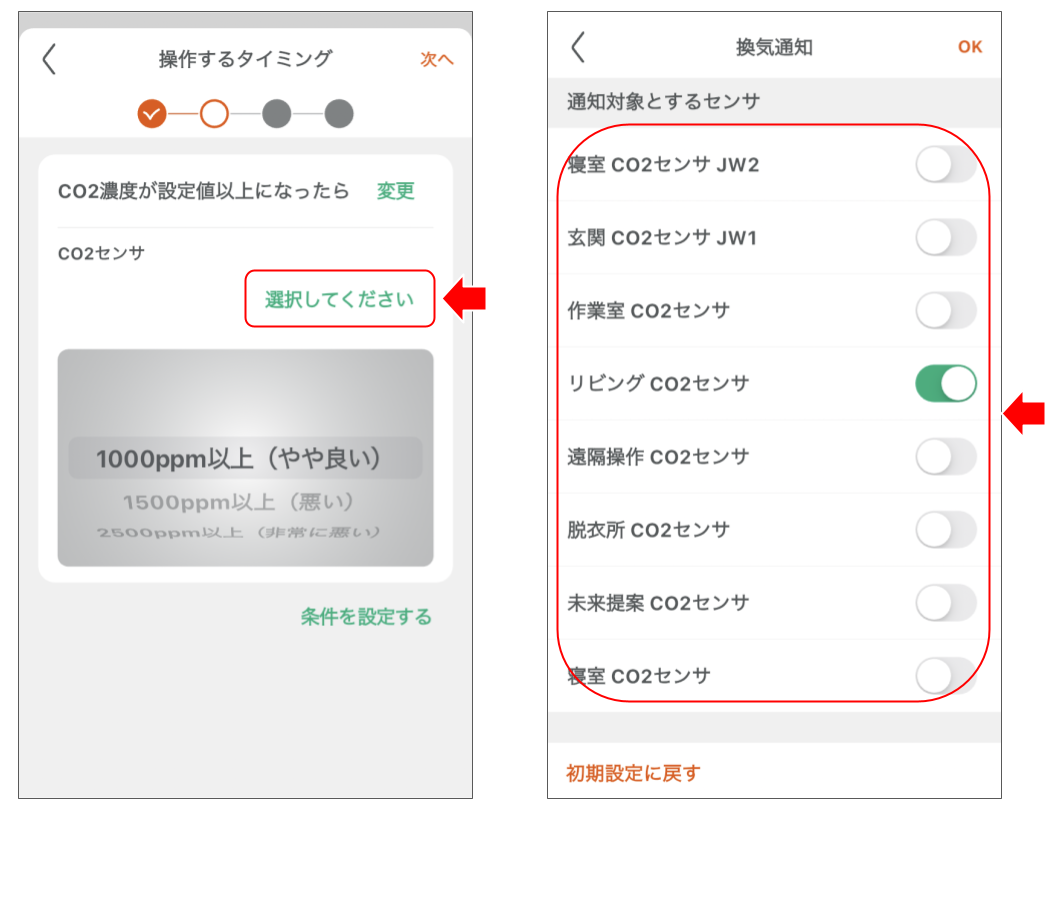 操作するタイミング

次へ

CO2濃度が設定値以上になったら

変更

CO2センサ

選択してください

1000ppm以上（やや良い）

1500ppm以上（悪い）

2500ppm以上（非常に悪い）

条件を設定する

換気通知

OK

通知対象とするセンサ

寝室 CO2センサ JW2

玄関 CO2センサ JW1

作業室 CO2センサ

リビング CO2センサ

遠隔操作 CO2センサ

脱衣所 CO2センサ

未来提案 CO2センサ

寝室 CO2センサ

初期設定に戻す