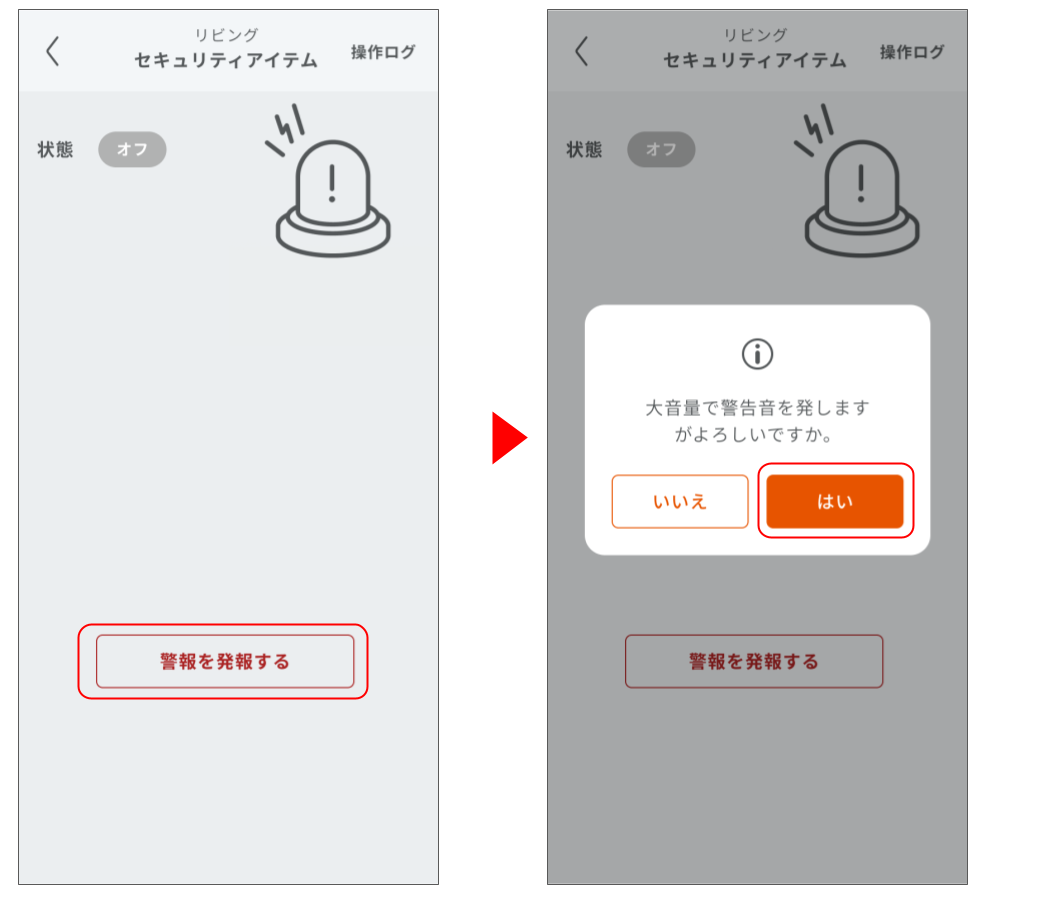 リビング
セキュリティアイテム
操作ログ

状態 オフ

警報を発報する

リビング
セキュリティアイテム
操作ログ

状態 オフ

大音量で警告音を発します
がよろしいですか。

いいえ
はい

警報を発報する