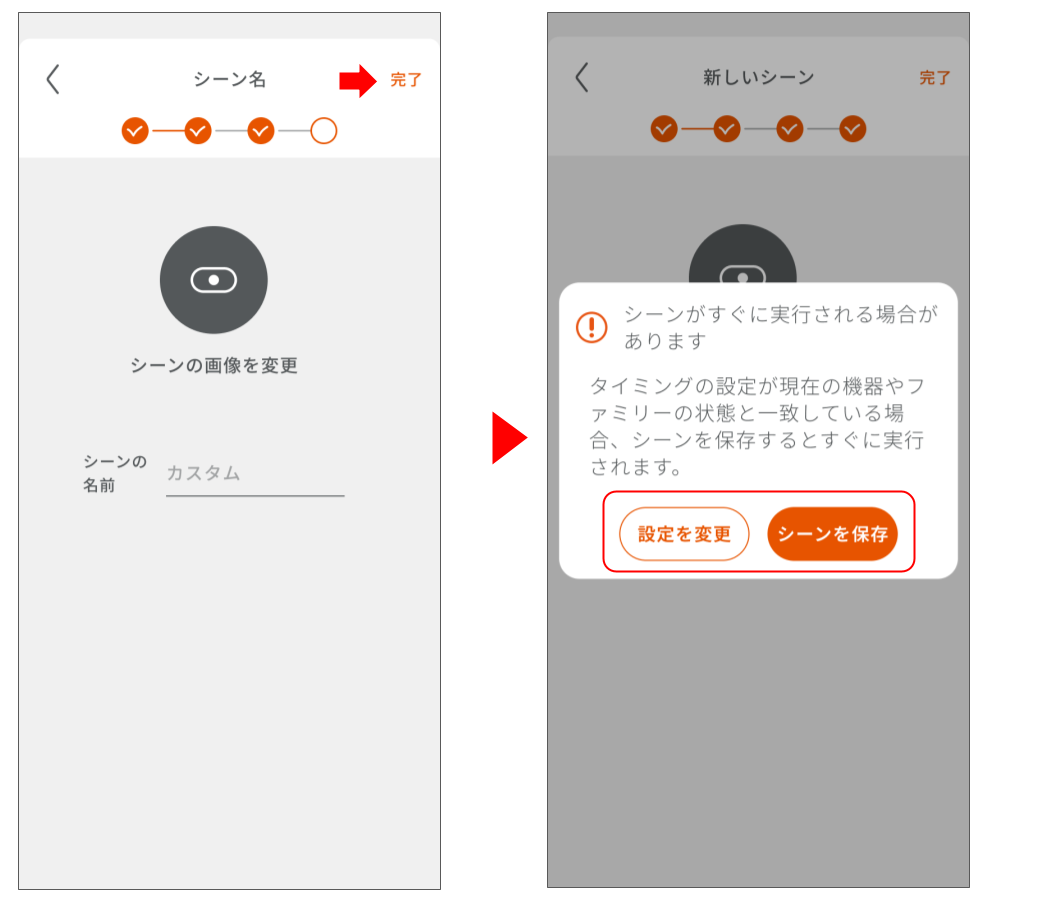 シーン名

完了

シーンの画像を変更

シーンの名前

カスタム

新しいシーン

完了

シーンがすぐに実行される場合があります

タイミングの設定が現在の機器やファミリーの状態と一致している場合、シーンを保存するとすぐに実行されます。

設定を変更

シーンを保存