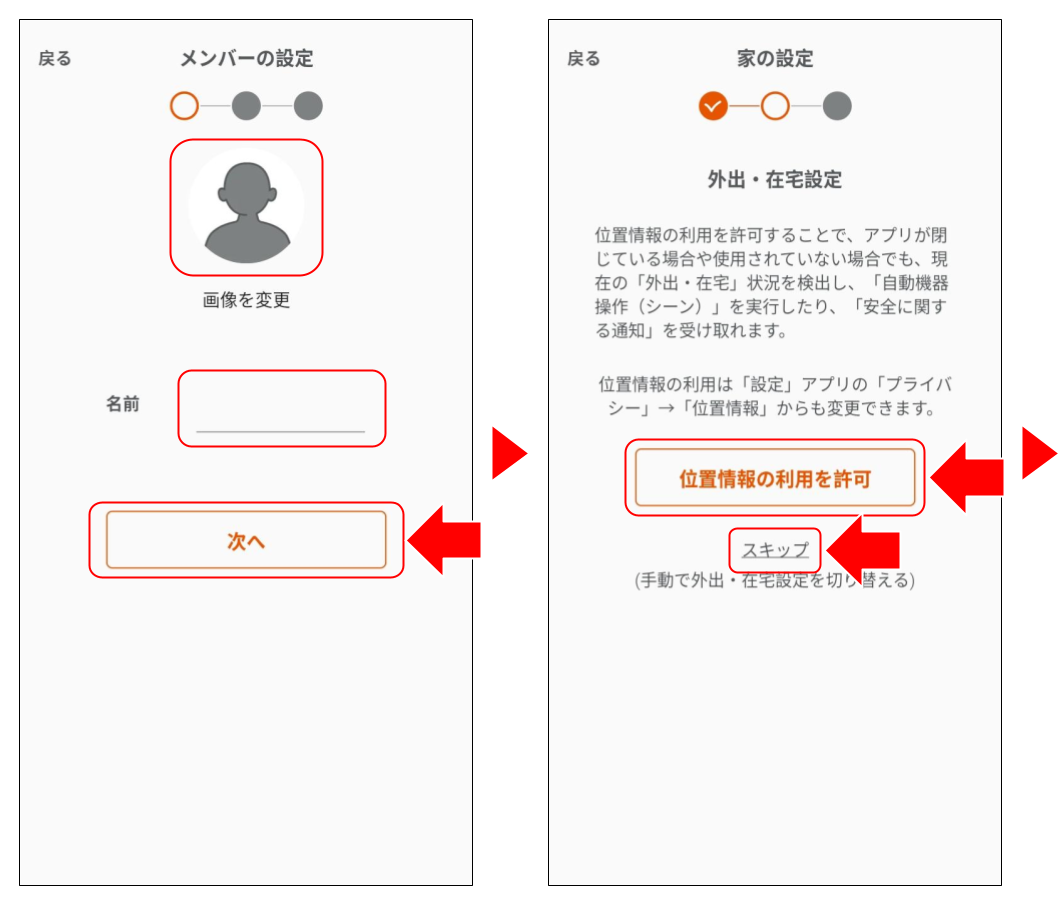 戻る

メンバーの設定

画像を変更

名前

次へ

戻る

家の設定

外出・在宅設定

位置情報の利用を許可することで、アプリが閉じている場合や使用されていない場合でも、現在の「外出・在宅」状況を検出し、「自動機器操作（シーン）」を実行したり、「安全に関する通知」を受け取れます。

位置情報の利用は「設定」アプリの「プライバシー」→「位置情報」からも変更できます。

位置情報の利用を許可

スキップ

(手動で外出・在宅設定を切り替える)