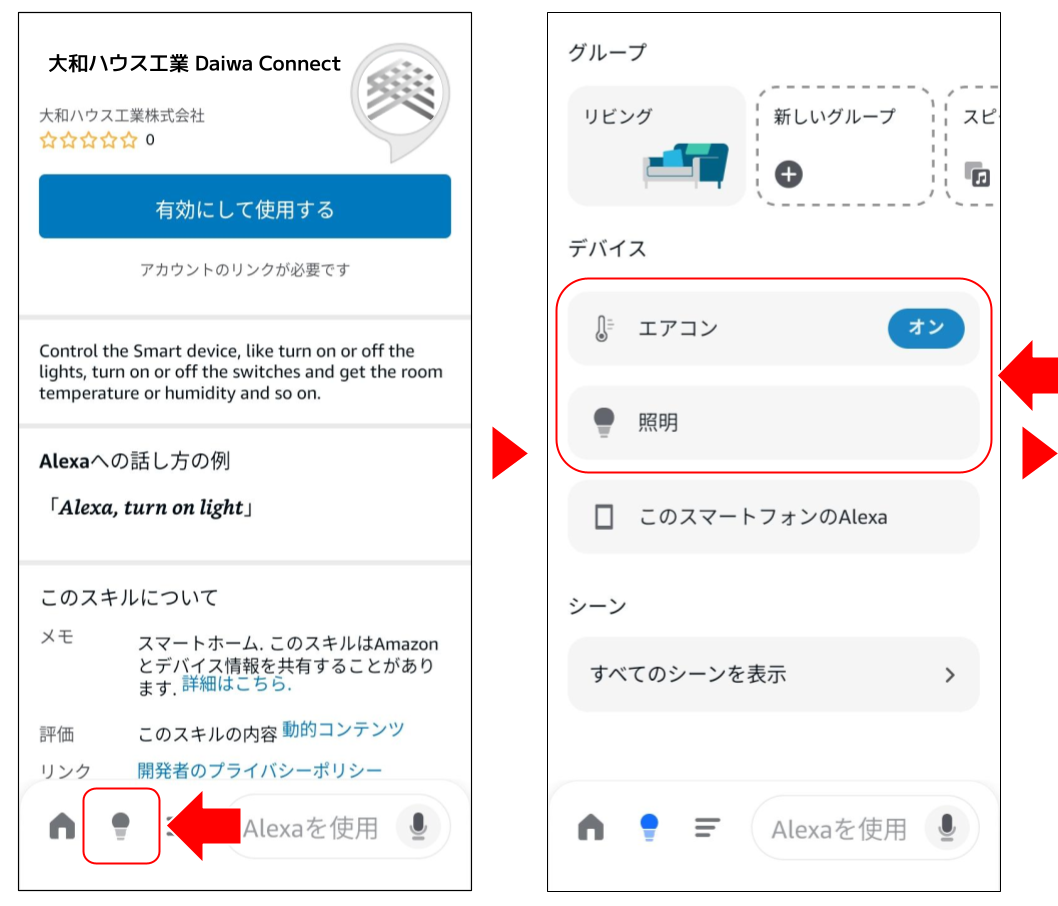 大和ハウス工業 Daiwa Connect

大和ハウス工業株式会社
☆☆☆☆☆ 0

有効にして使用する

アカウントのリンクが必要です

Control the Smart device, like turn on or off the lights, turn on or off the switches and get the room temperature or humidity and so on.

Alexaへの話し方の例

「Alexa, turn on light」

このスキルについて

メモ スマートホーム. このスキルはAmazonとデバイス情報を共有することがあります. 詳細はこちら.

評価 このスキルの内容 動的コンテンツ

リンク 開発者のプライバシーポリシー

Alexaを使用

グループ

リビング

新しいグループ

スピ

デバイス

エアコン オン

照明

このスマートフォンのAlexa

シーン

すべてのシーンを表示

Alexaを使用