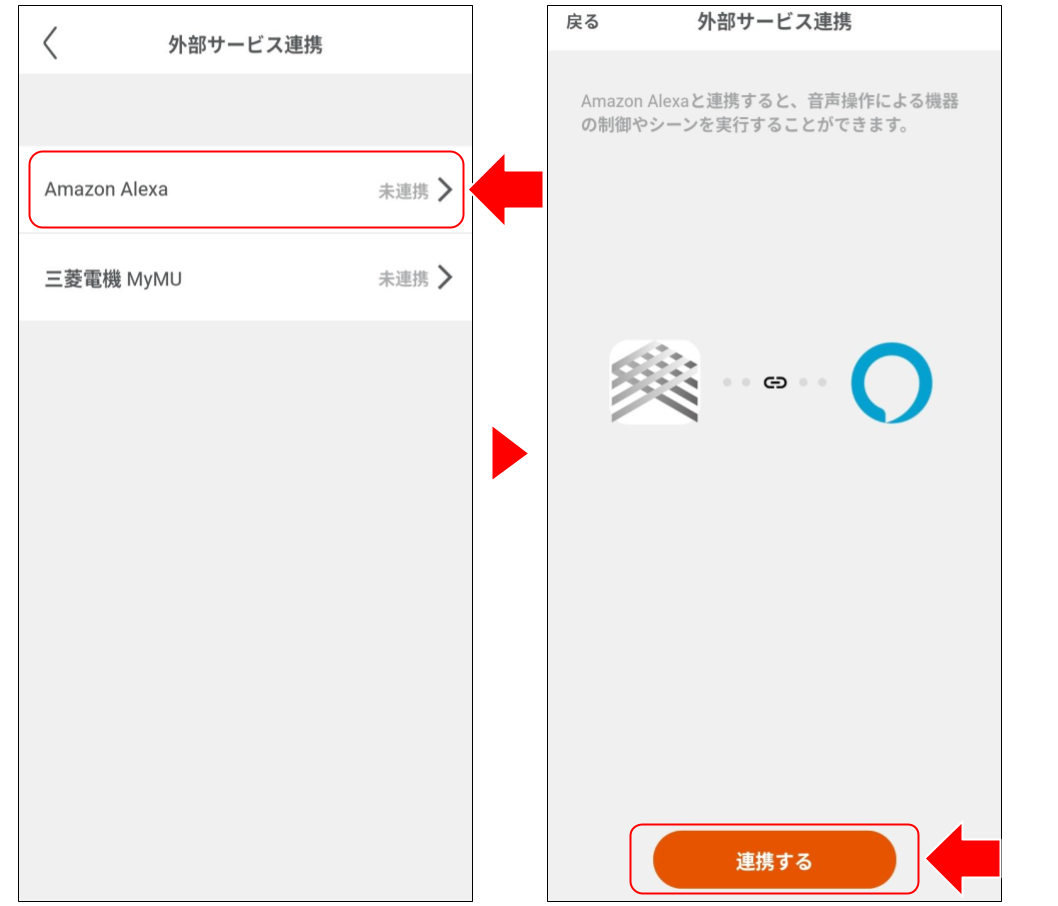 外部サービス連携

Amazon Alexa 未連携

三菱電機 MyMU 未連携

戻る 外部サービス連携

Amazon Alexaと連携すると、音声操作による機器の制御やシーンを実行することができます。

連携する