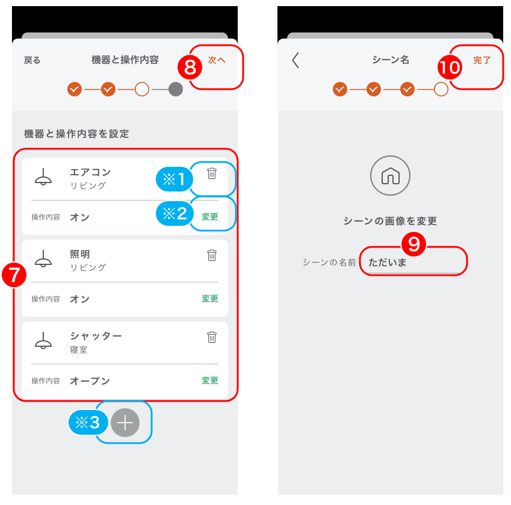 戻る 機器と操作内容 8 次へ

機器と操作内容を設定

7

エアコン
リビング
※1
操作内容 オン
※2 変更

照明
リビング
操作内容 オン 変更

シャッター
寝室
操作内容 オープン 変更

※3

シーン名 10 完了

シーンの画像を変更

9
シーンの名前 ただいま