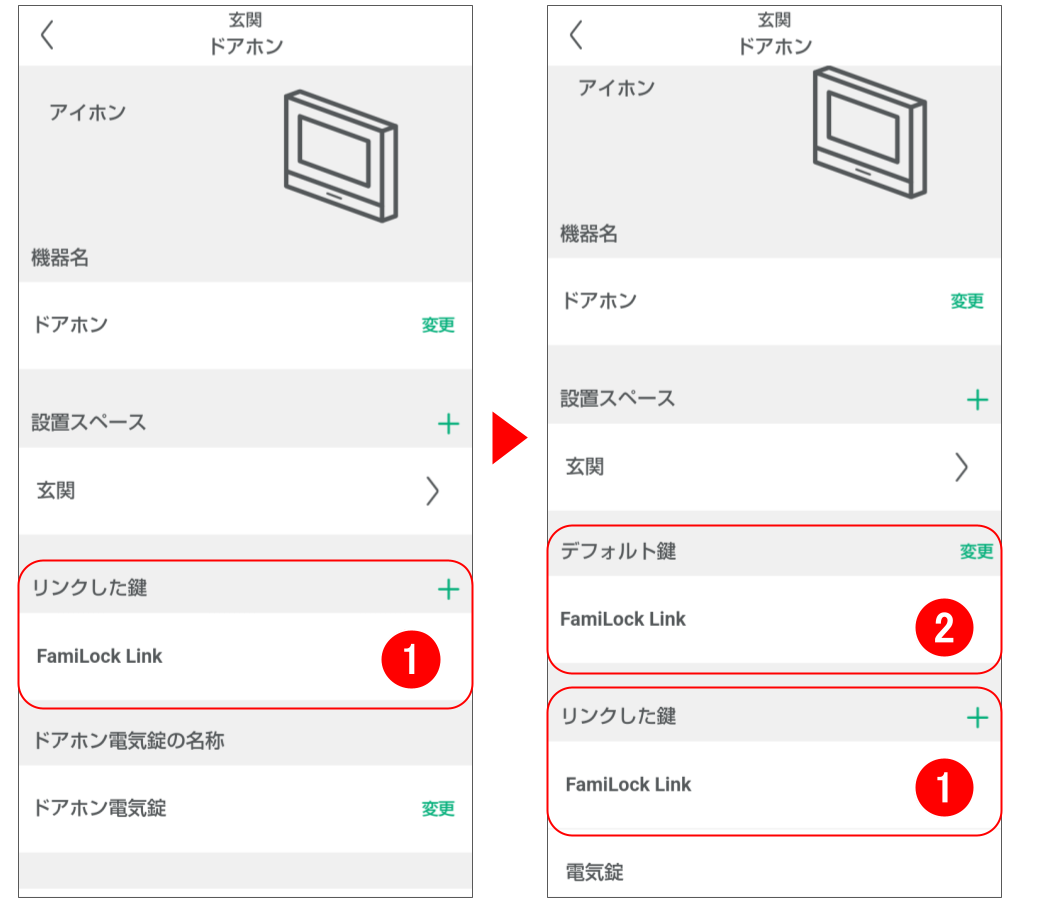 玄関
ドアホン

アイホン

機器名

ドアホン 変更

設置スペース +

玄関

リンクした鍵 +

FamiLock Link 1

ドアホン電気錠の名称

ドアホン電気錠 変更

玄関
ドアホン

アイホン

機器名

ドアホン 変更

設置スペース +

玄関

デフォルト鍵 変更

FamiLock Link 2

リンクした鍵 +

FamiLock Link 1

電気錠