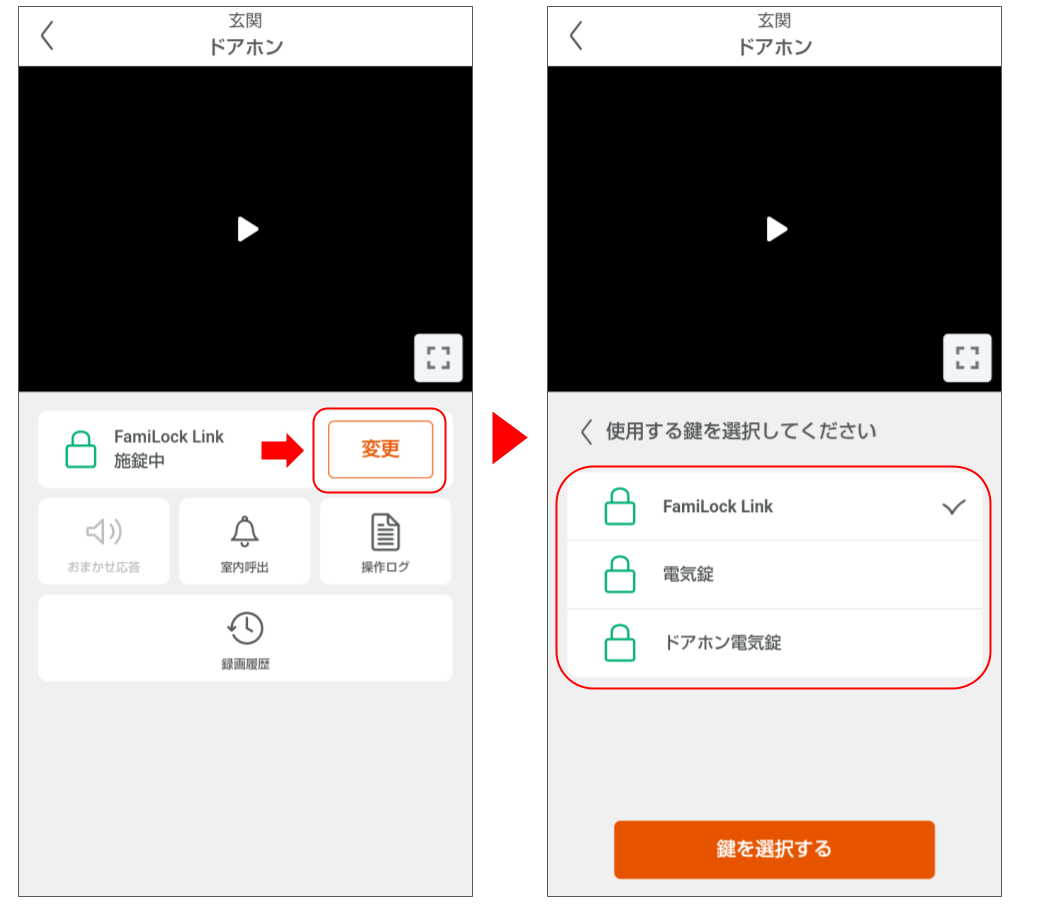 玄関
ドアホン

FamiLock Link
施錠中

変更

おまかせ応答

室内呼出

操作ログ

録画履歴

玄関
ドアホン

使用する鍵を選択してください

FamiLock Link

電気錠

ドアホン電気錠

鍵を選択する