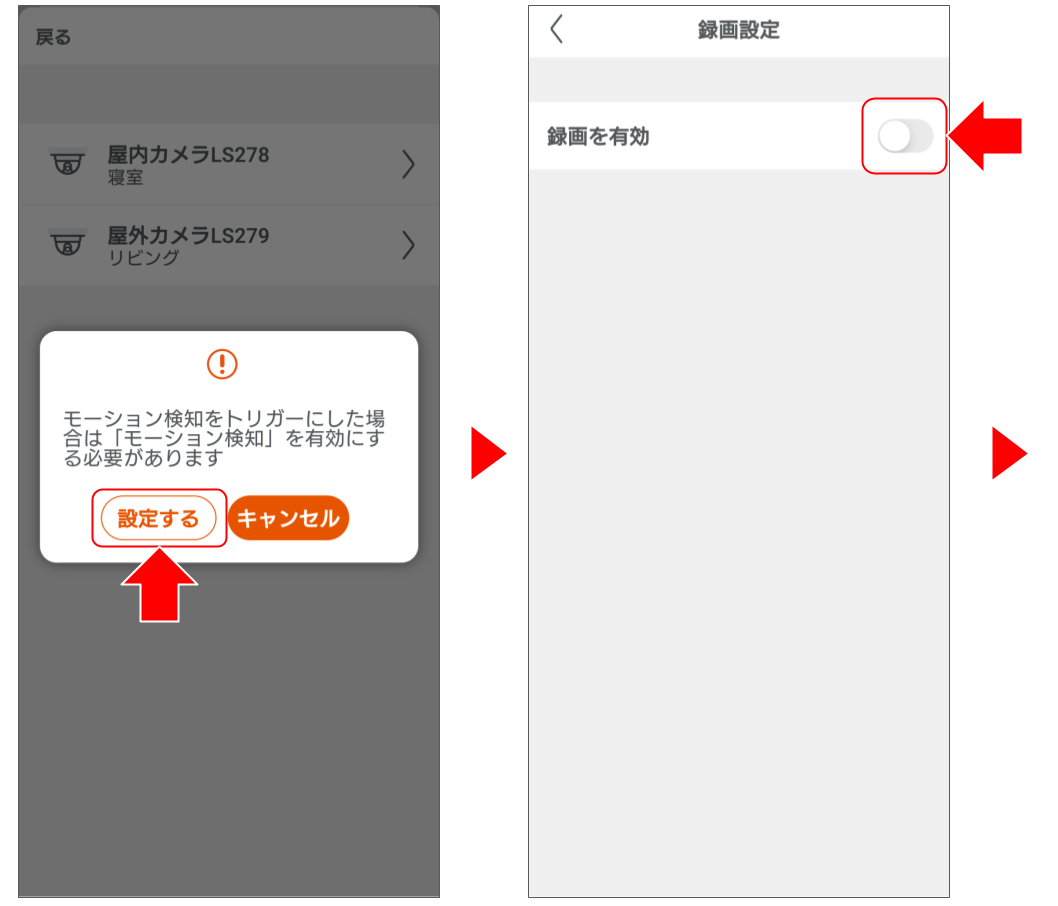 戻る

屋内カメラLS278
寝室

屋外カメラLS279
リビング

モーション検知をトリガーにした場合は「モーション検知」を有効にする必要があります

設定する
キャンセル

録画設定

録画を有効