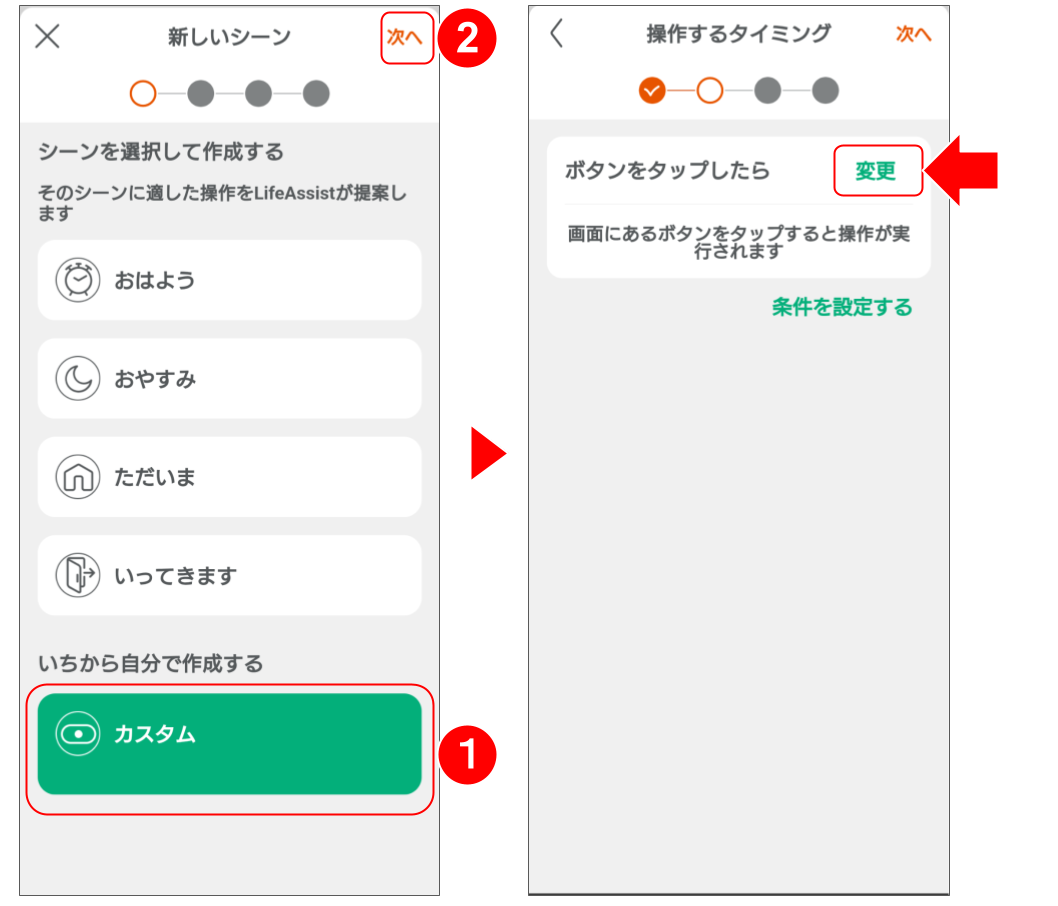 新しいシーン

次へ

2

シーンを選択して作成する

そのシーンに適した操作をLifeAssistが提案します

おはよう

おやすみ

ただいま

いってきます

いちから自分で作成する

カスタム

1

操作するタイミング

次へ

ボタンをタップしたら

変更

画面にあるボタンをタップすると操作が実行されます

条件を設定する