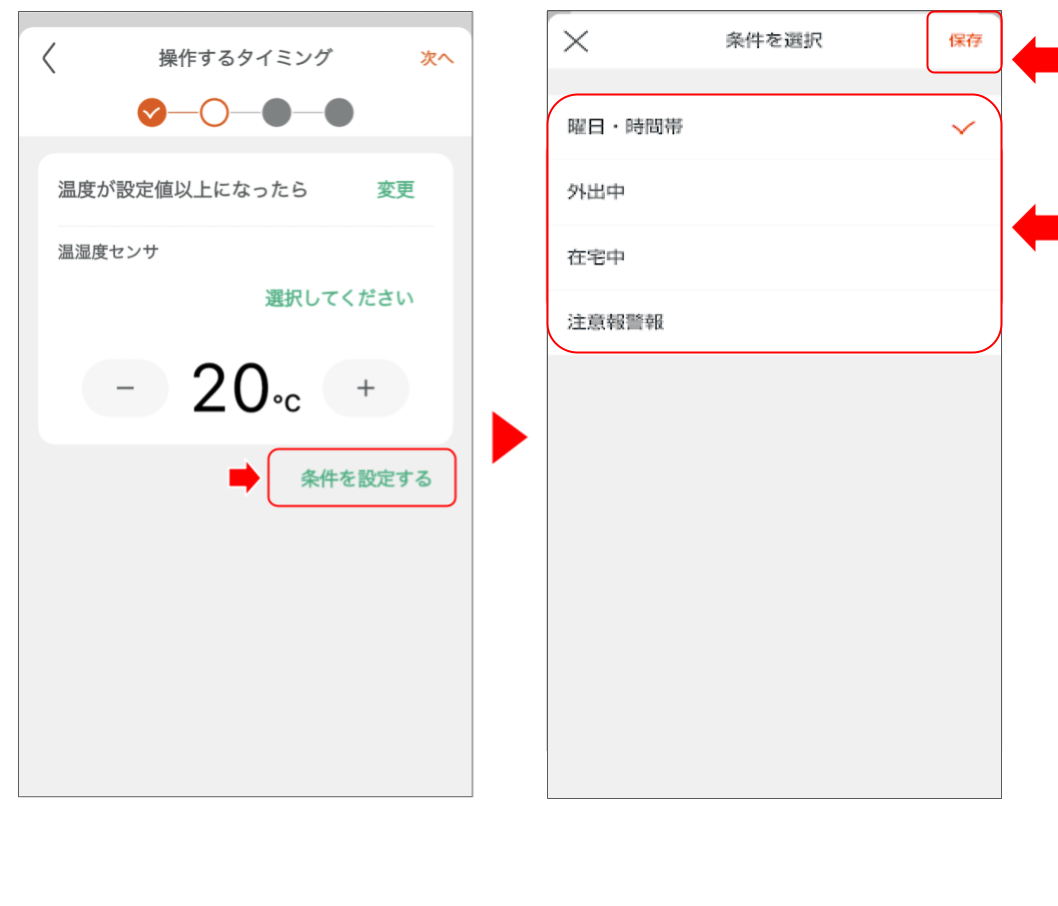 操作するタイミング
次へ

温度が設定値以上になったら
変更

温湿度センサ
選択してください

−
20℃
+

条件を設定する

条件を選択
保存

曜日・時間帯
外出中
在宅中
注意報警報