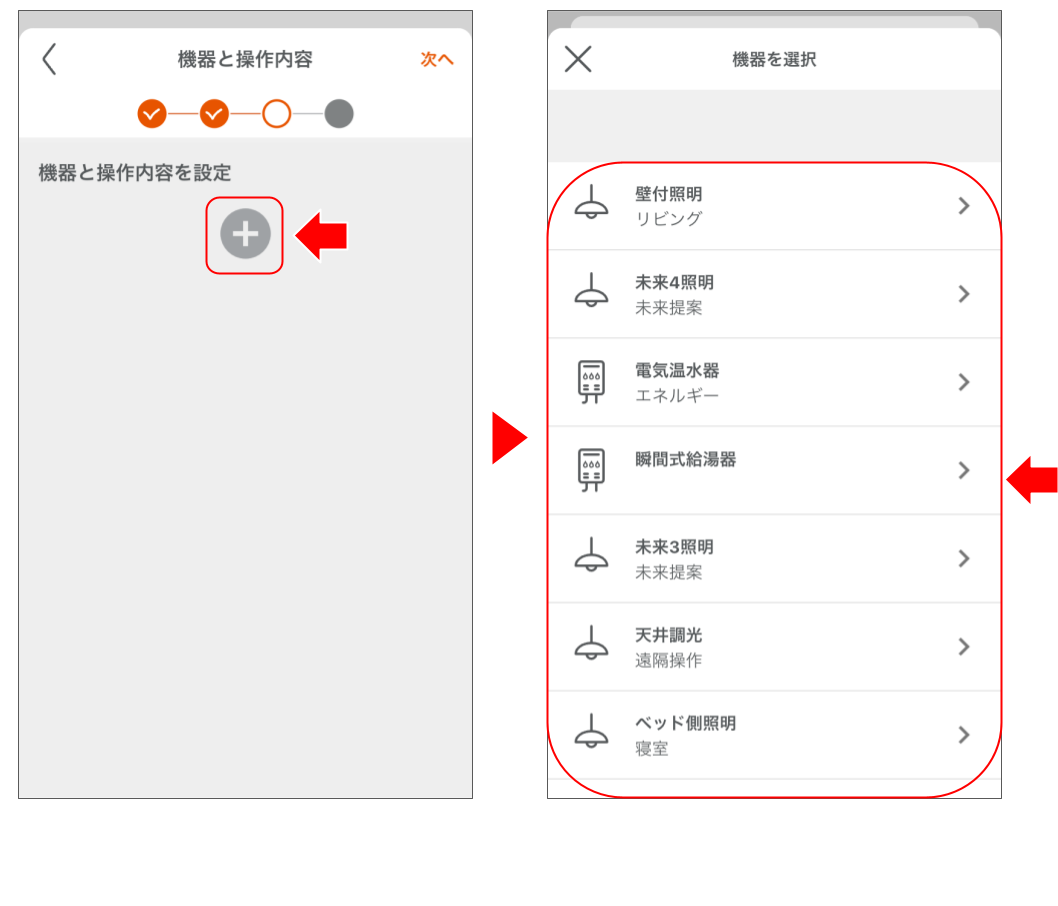 機器と操作内容

次へ

機器と操作内容を設定

機器を選択

壁付照明
リビング

未来4照明
未来提案

電気温水器
エネルギー

瞬間式給湯器

未来3照明
未来提案

天井調光
遠隔操作

ベッド側照明
寝室